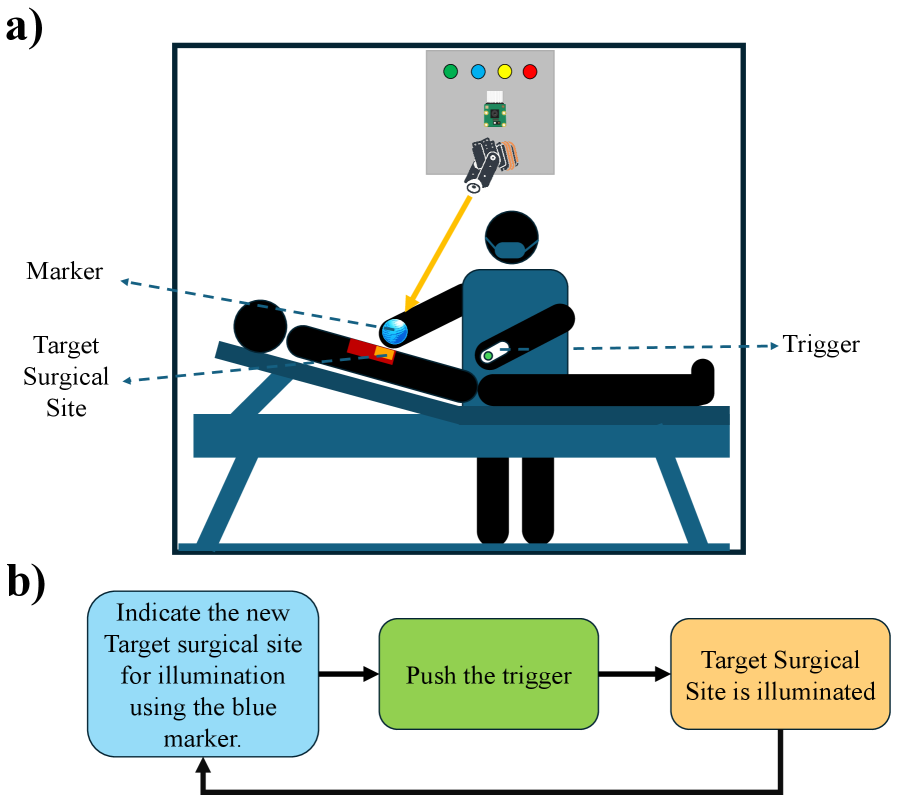 a)

Marker

Target Surgical Site

Trigger

b)

Indicate the new Target surgical site for illumination using the blue marker.

Push the trigger

Target Surgical Site is illuminated