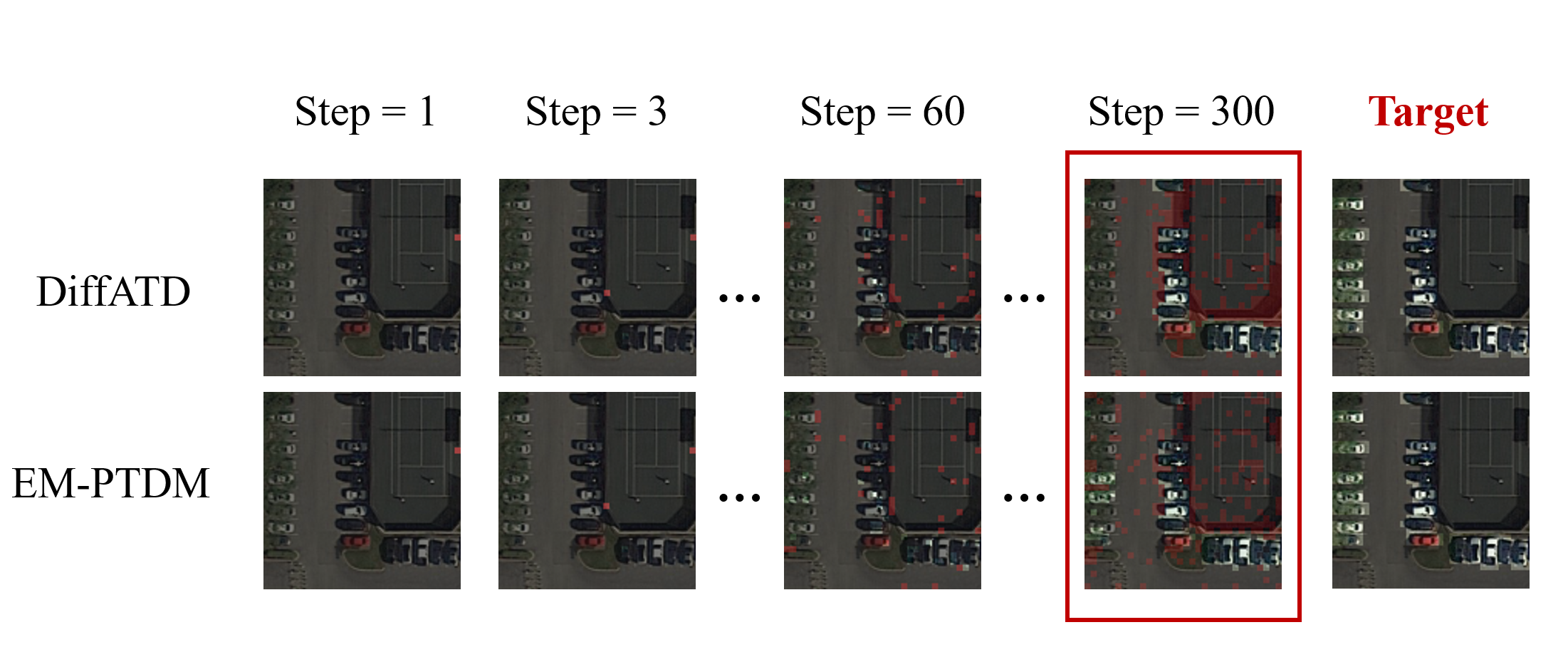 Step = 1 Step = 3 Step = 60 Step = 300 Target

DiffATD ... ...

EM-PTDM ... ...