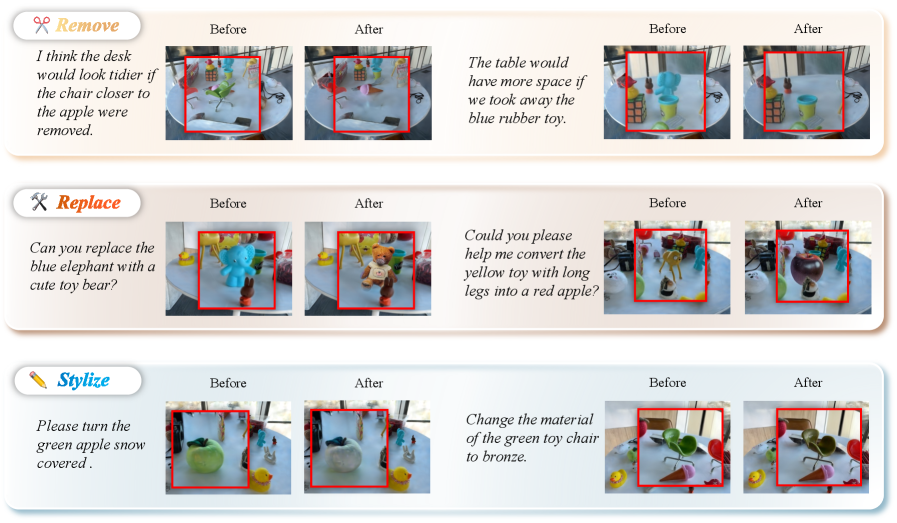 Remove

Before

After

I think the desk would look tidier if the chair closer to the apple were removed.

Before

After

The table would have more space if we took away the blue rubber toy.

Replace

Before

After

Can you replace the blue elephant with a cute toy bear?

Before

After

Could you please help me convert the yellow toy with long legs into a red apple?

Stylize

Before

After

Please turn the green apple snow covered .

Before

After

Change the material of the green toy chair to bronze.