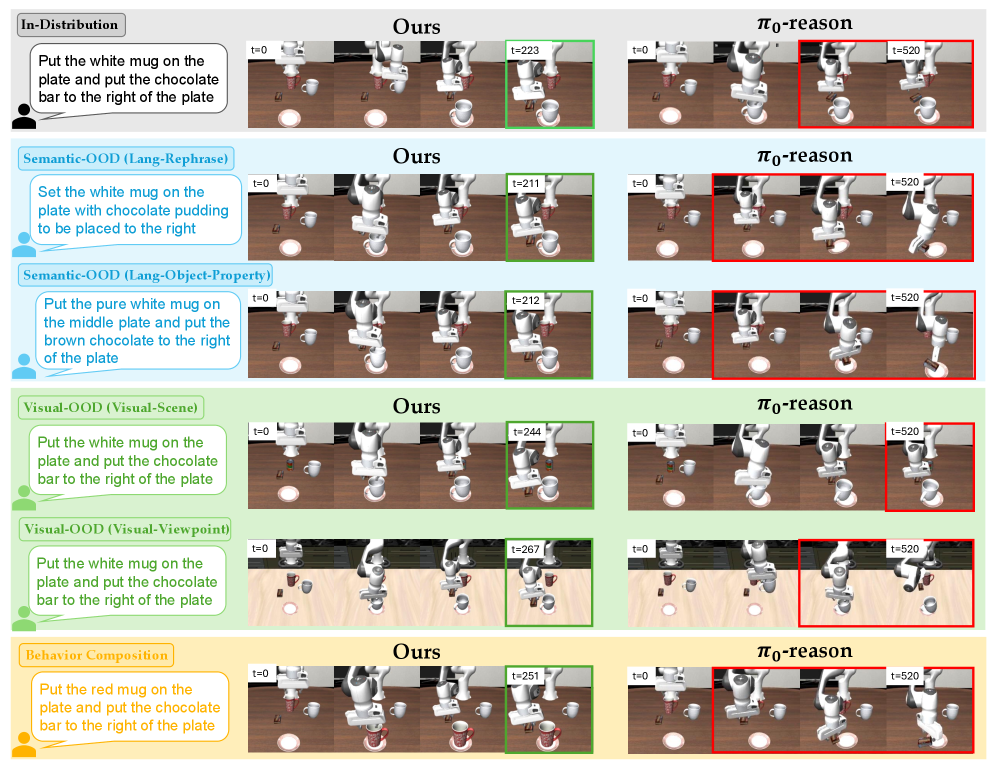 In-Distribution

Put the white mug on the plate and put the chocolate bar to the right of the plate

Ours

t=0 t=223

$\pi_0$-reason

t=0 t=520

Semantic-OOD (Lang-Rephrase)

Set the white mug on the plate with chocolate pudding to be placed to the right

Ours

t=0 t=211

$\pi_0$-reason

t=0 t=520

Semantic-OOD (Lang-Object-Property)

Put the pure white mug on the middle plate and put the brown chocolate to the right of the plate

t=0 t=212

t=0 t=520

Visual-OOD (Visual-Scene)

Put the white mug on the plate and put the chocolate bar to the right of the plate

Ours

t=0 t=244

$\pi_0$-reason

t=0 t=520

Visual-OOD (Visual-Viewpoint)

Put the white mug on the plate and put the chocolate bar to the right of the plate

t=0 t=267

t=0 t=520

Behavior Composition

Put the red mug on the plate and put the chocolate bar to the right of the plate

Ours

t=0 t=251

$\pi_0$-reason

t=0 t=520