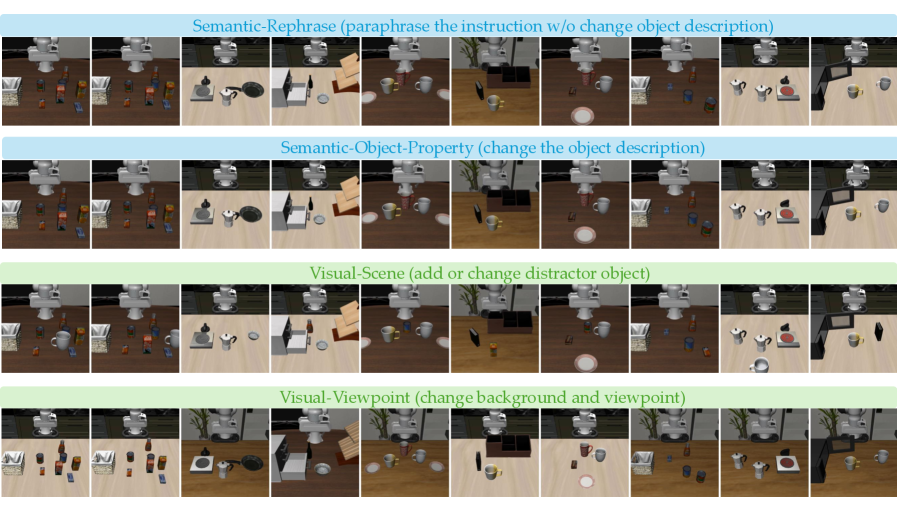 Semantic-Rephrase (paraphrase the instruction w/o change object description)

Semantic-Object-Property (change the object description)

Visual-Scene (add or change distractor object)

Visual-Viewpoint (change background and viewpoint)