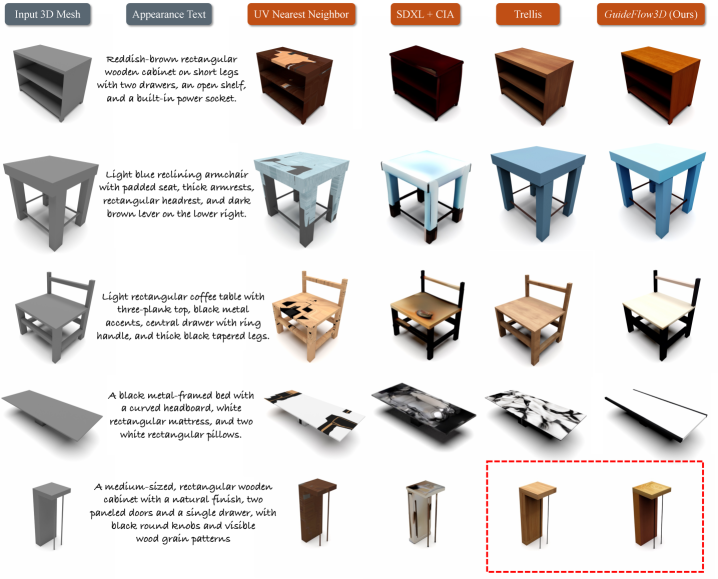 Input 3D Mesh

Appearance Text

UV Nearest Neighbor

SDXL + CIA

Trellis

GuideFlow3D (Ours)

Reddish-brown rectangular wooden cabinet on short legs with two drawers, an open shelf, and a built-in power socket.

Light blue reclining armchair with padded seat, thick armrests, rectangular headrest, and dark brown lever on the lower right.

Light rectangular coffee table with three-plank top, black metal accents, central drawer with ring handle, and thick black tapered legs.

A black metal-framed bed with a curved headboard, white rectangular mattress, and two white rectangular pillows.

A medium-sized, rectangular wooden cabinet with a natural finish, two paneled doors and a single drawer, with black round knobs and visible wood grain patterns