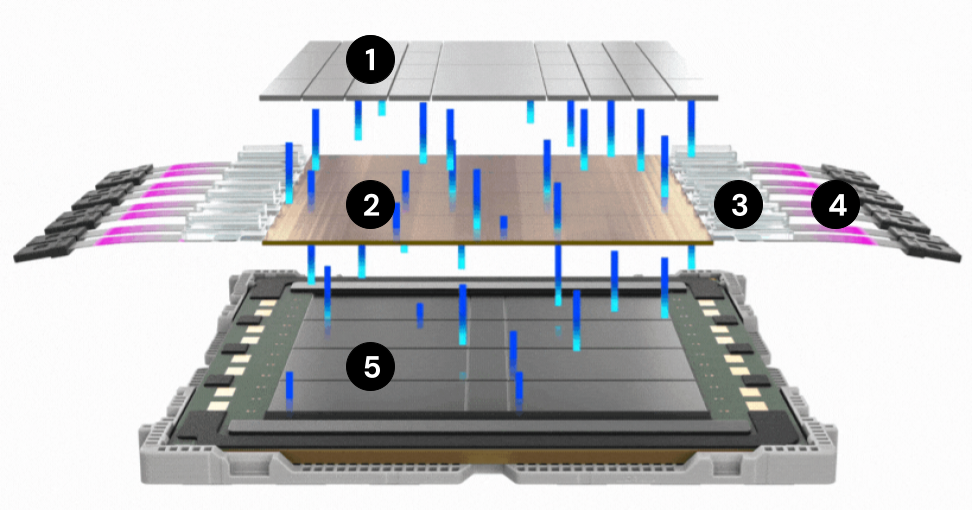 1
2
3
4
5