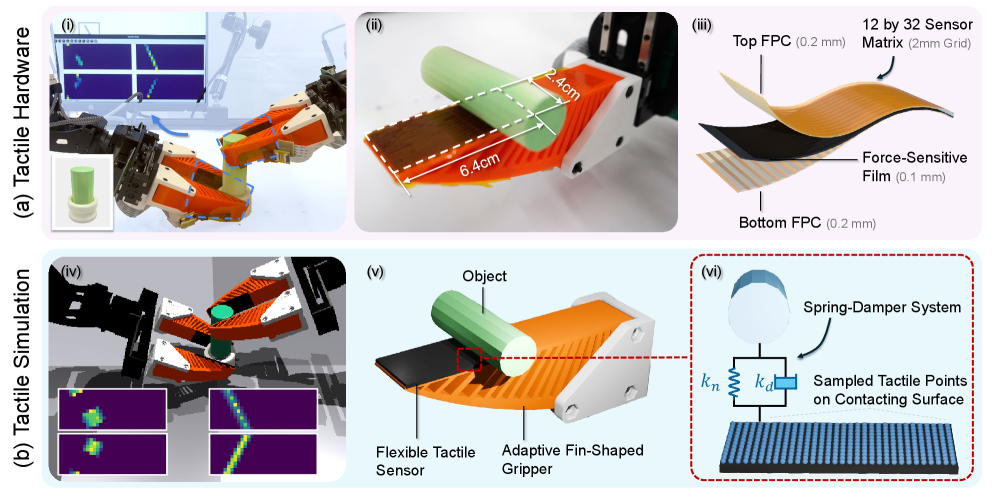 (a) Tactile Hardware

(i)

(ii)

2.4cm

6.4cm

(iii)

Top FPC (0.2 mm)

12 by 32 Sensor Matrix (2mm Grid)

Force-Sensitive Film (0.1 mm)

Bottom FPC (0.2 mm)

(b) Tactile Simulation

(iv)

(v)

Object

Flexible Tactile Sensor

Adaptive Fin-Shaped Gripper

(vi)

Spring-Damper System

$k_n$

$k_d$

Sampled Tactile Points on Contacting Surface