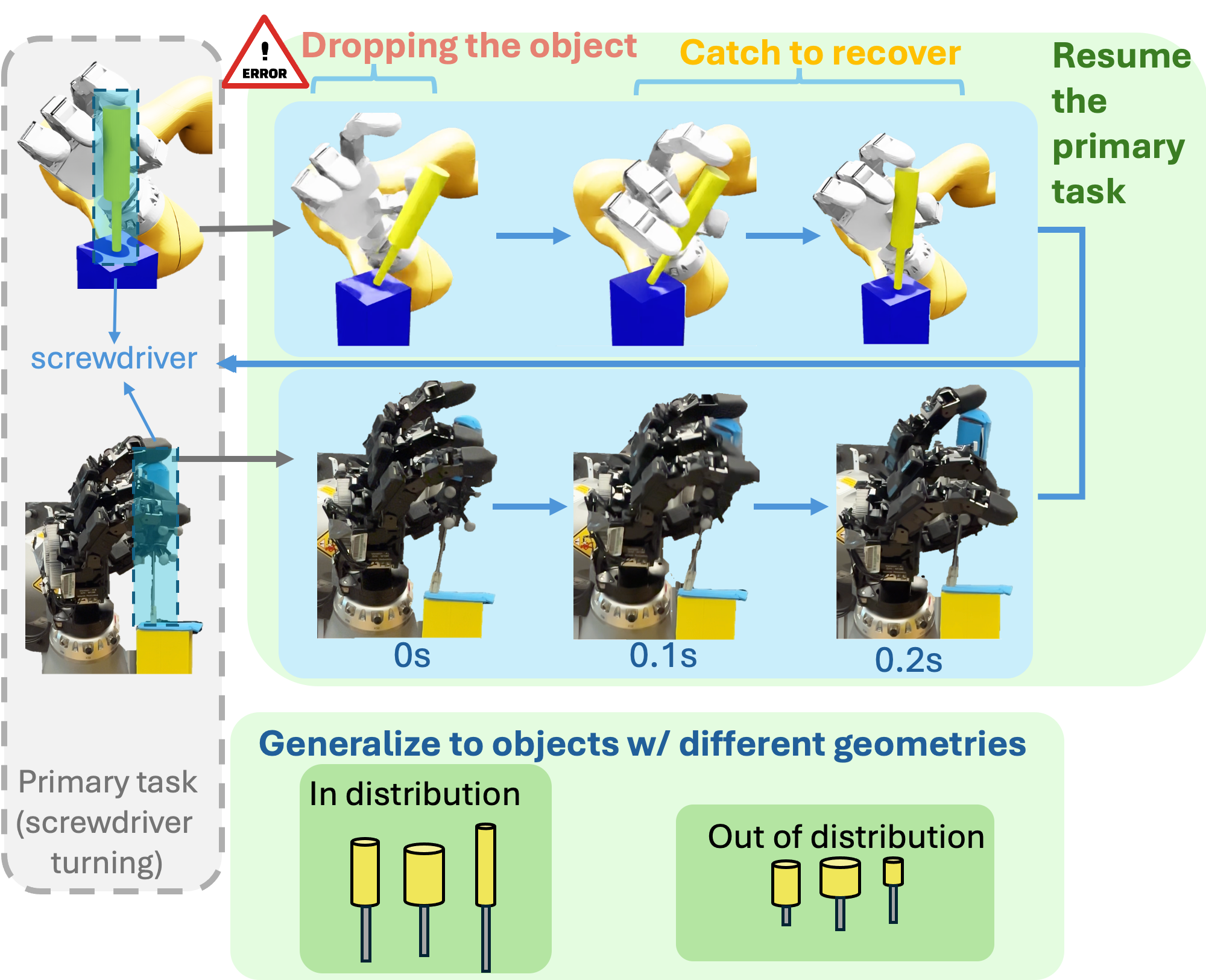 ERROR

Dropping the object

Catch to recover

Resume the primary task

screwdriver

0s

0.1s

0.2s

Primary task (screwdriver turning)

Generalize to objects w/ different geometries

In distribution

Out of distribution