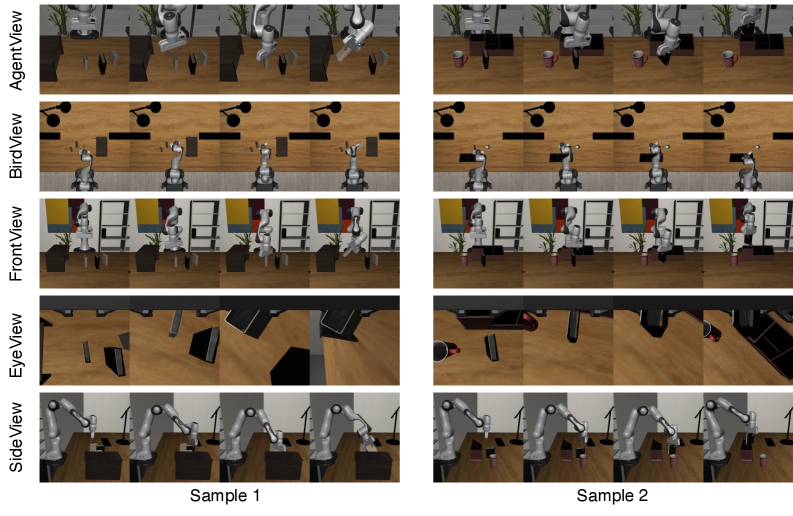 AgentView

BirdView

FrontView

EyeView

SideView

Sample 1

Sample 2