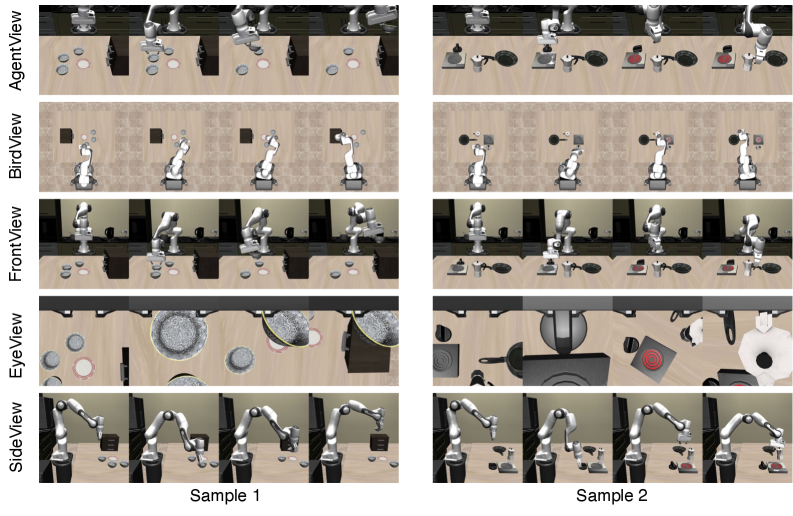 AgentView

BirdView

FrontView

EyeView

SideView

Sample 1

Sample 2