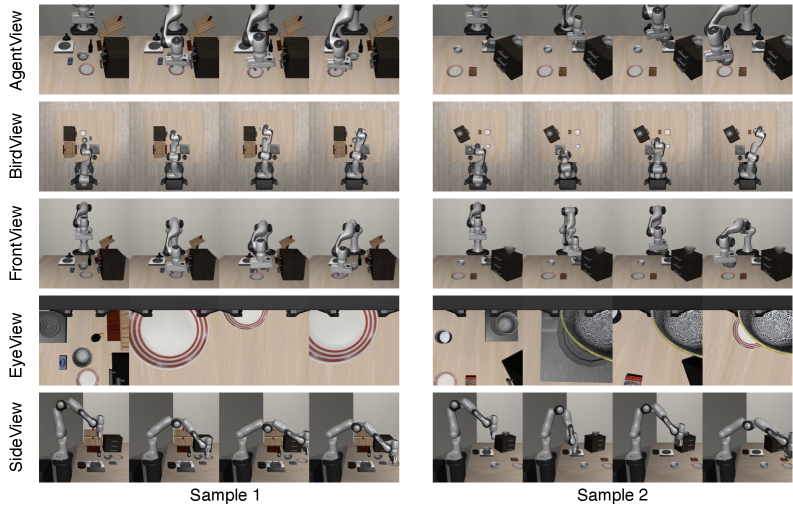 AgentView

BirdView

FrontView

EyeView

SideView

Sample 1

Sample 2