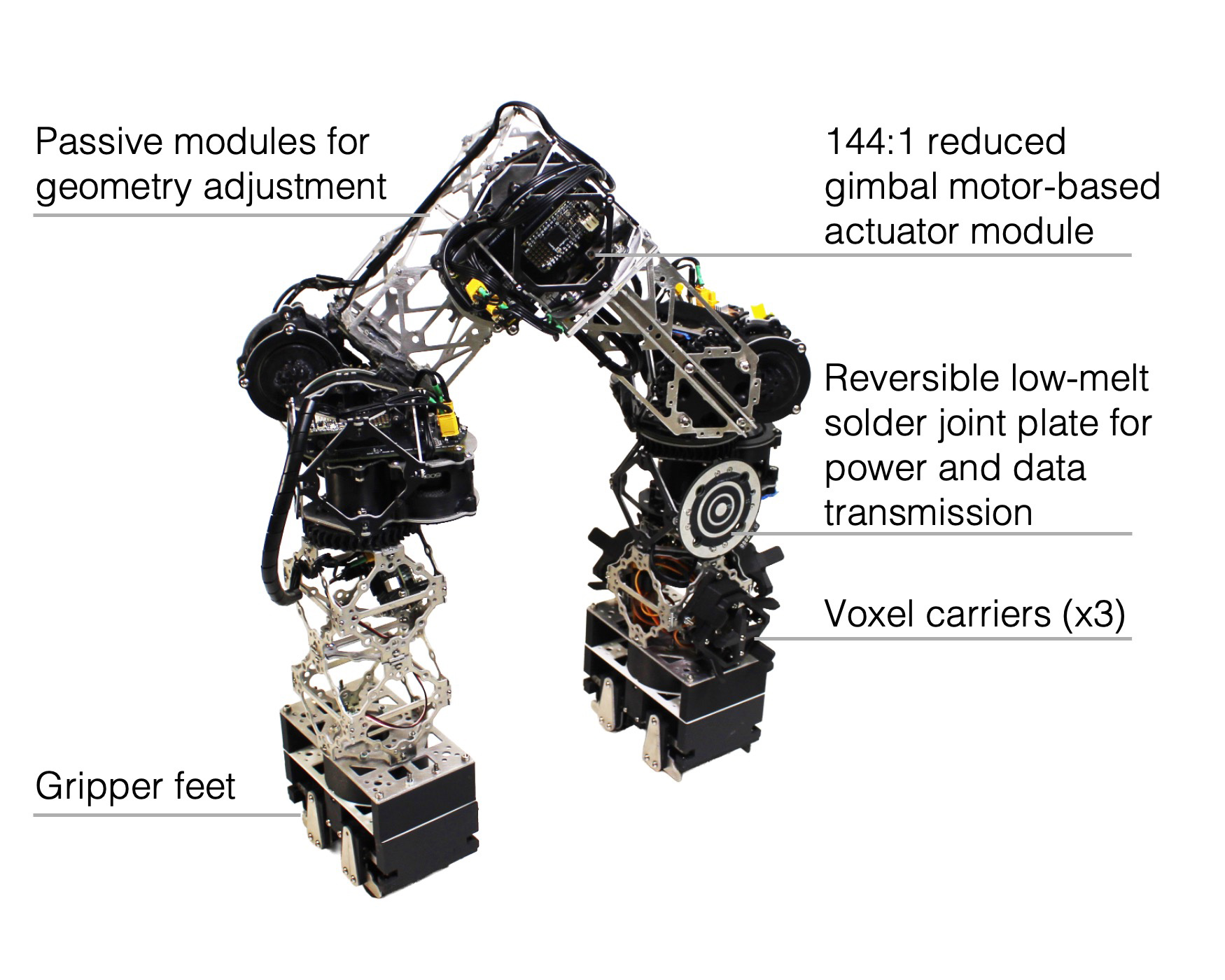 Passive modules for geometry adjustment

144:1 reduced gimbal motor-based actuator module

Reversible low-melt solder joint plate for power and data transmission

Voxel carriers (x3)

Gripper feet