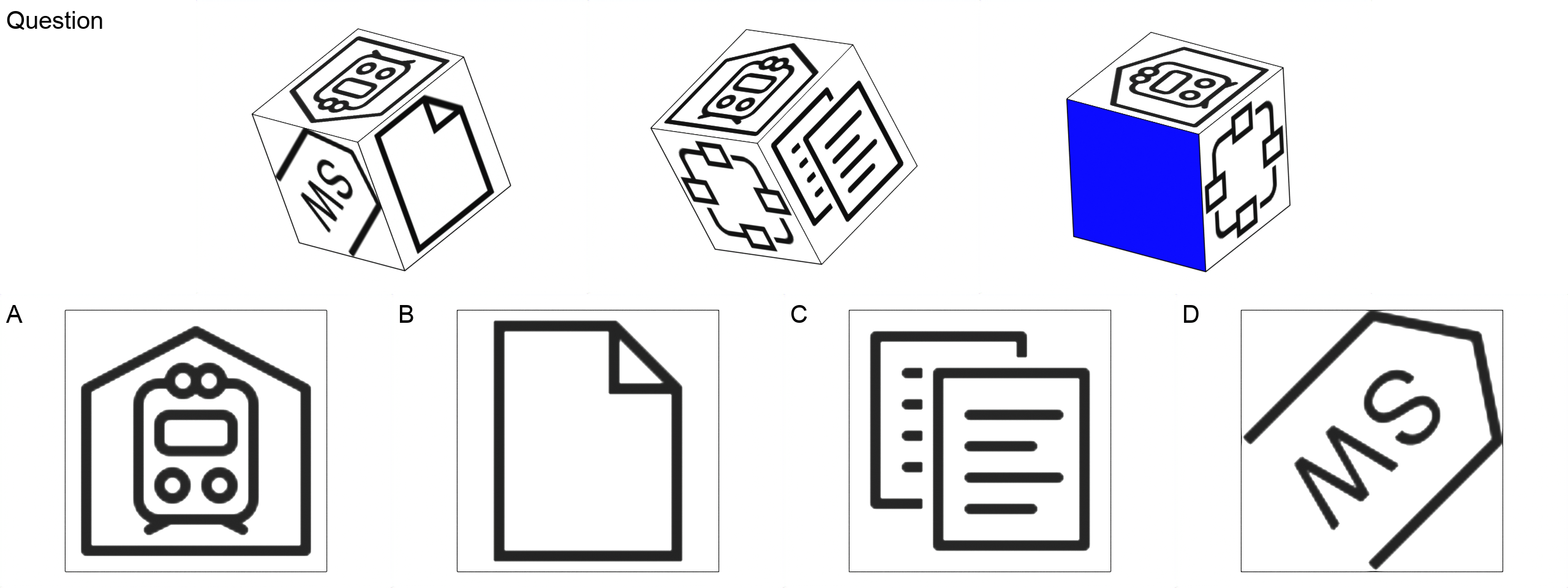 Question

MS

A

B

C

D

MS