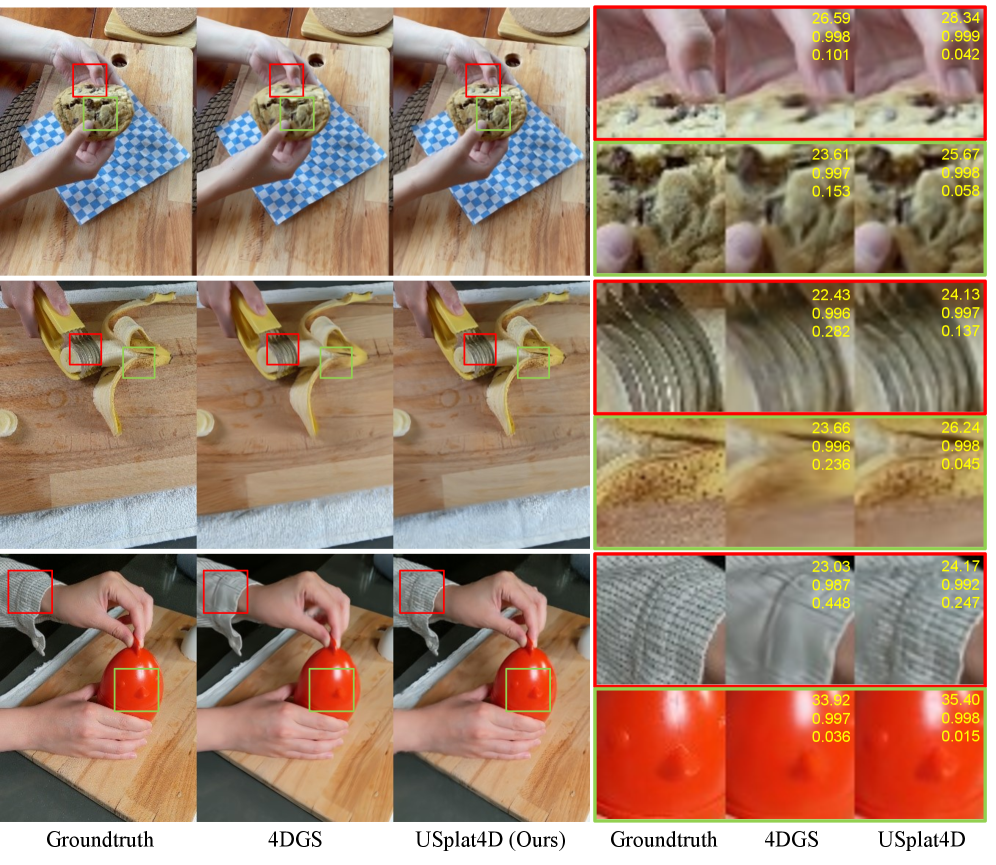 26.59
0.998
0.101

28.34
0.999
0.042

23.61
0.997
0.153

25.67
0.998
0.058

22.43
0.996
0.282

24.13
0.997
0.137

23.66
0.996
0.236

26.24
0.998
0.045

23.03
0.987
0.448

24.17
0.992
0.247

33.92
0.997
0.036

35.40
0.998
0.015

Groundtruth 4DGS USplat4D (Ours) Groundtruth 4DGS USplat4D