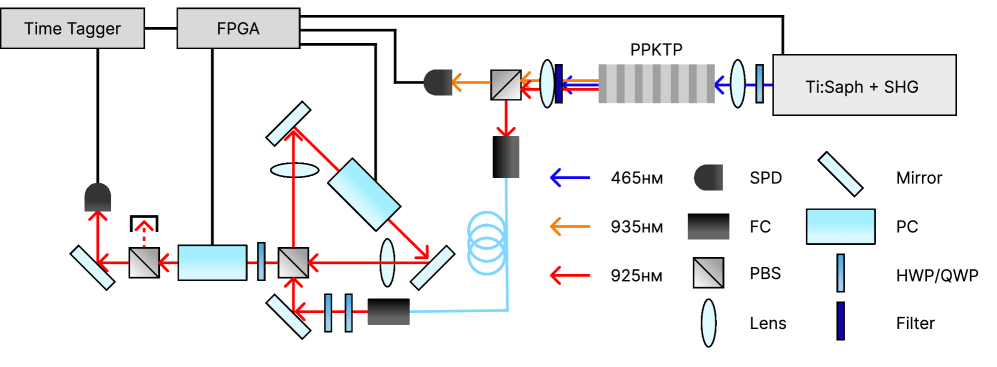 Time Tagger

FPGA

PPKTP

Ti:Saph + SHG

465нм

935нм

925нм

SPD

FC

PBS

Lens

Mirror

PC

HWP/QWP

Filter