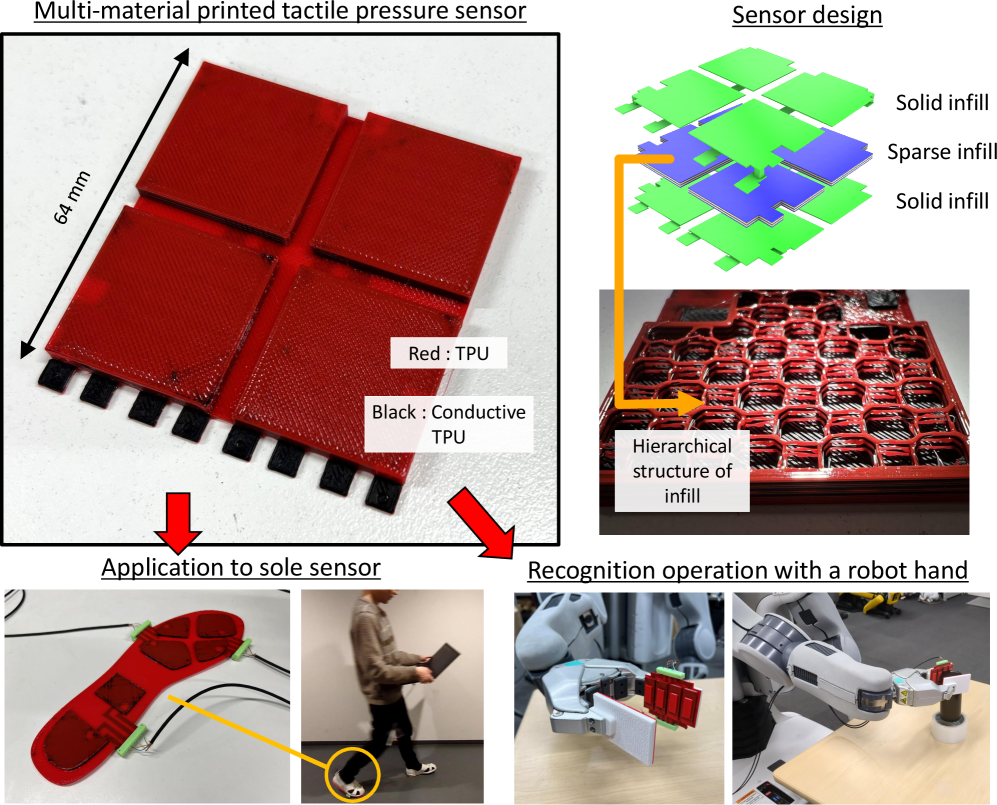 Multi-material printed tactile pressure sensor

64 mm

Red : TPU

Black : Conductive TPU

Sensor design

Solid infill

Sparse infill

Solid infill

Hierarchical structure of infill

Application to sole sensor

Recognition operation with a robot hand