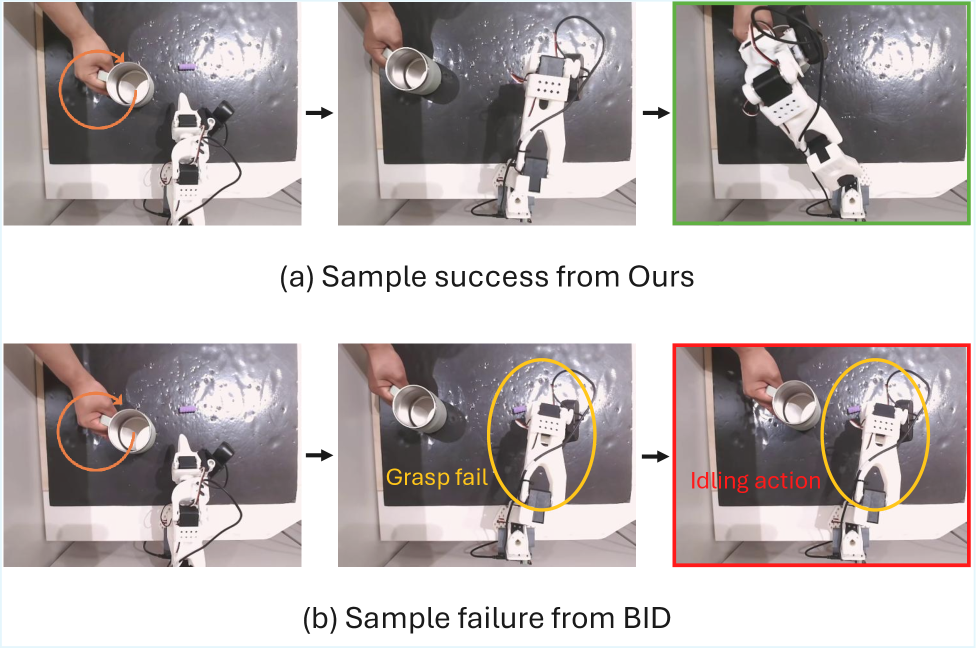 (a) Sample success from Ours

Grasp fail

Idling action

(b) Sample failure from BID