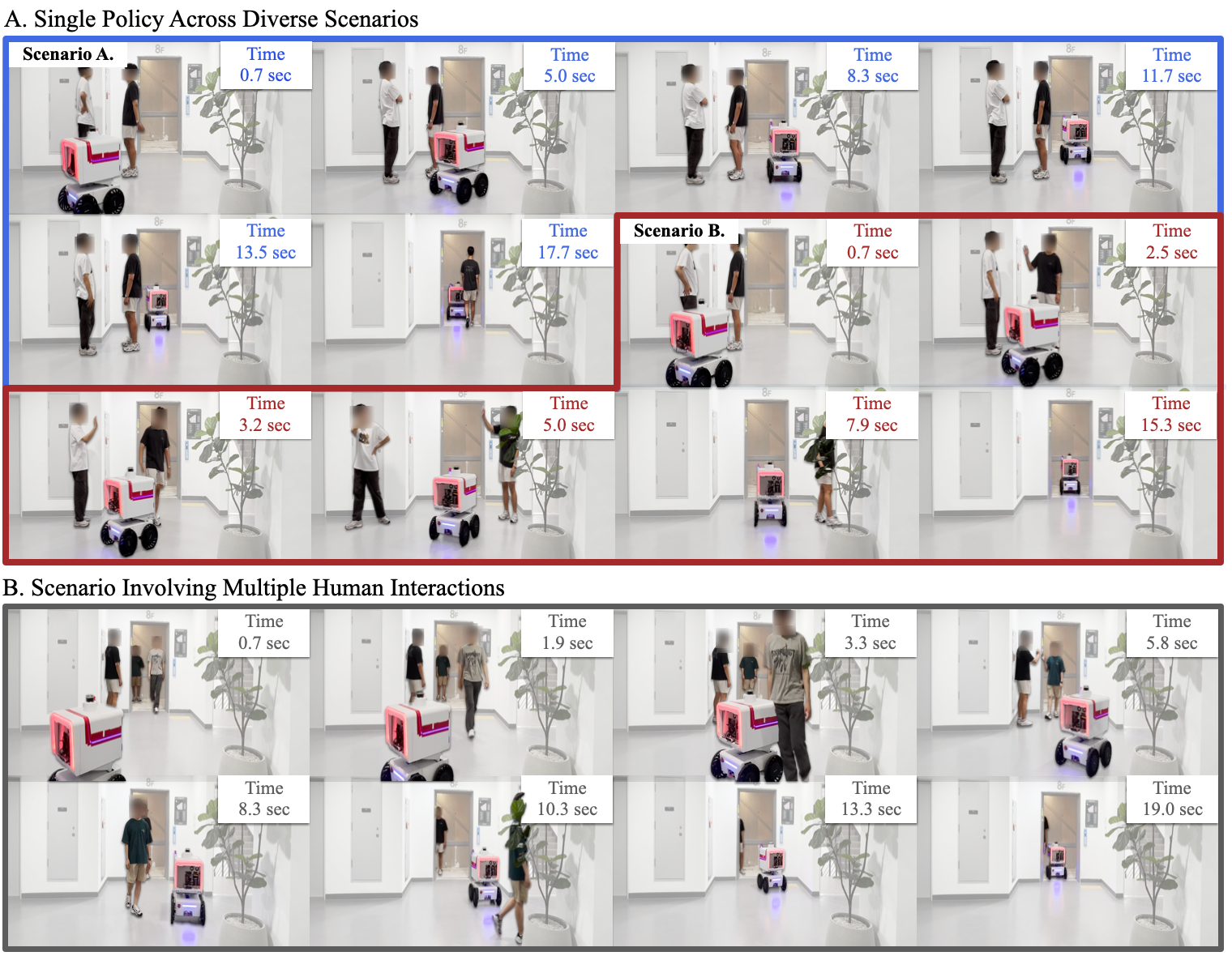 A. Single Policy Across Diverse Scenarios

Scenario A.

Time 0.7 sec

Time 5.0 sec

Time 8.3 sec

Time 11.7 sec

Time 13.5 sec

Time 17.7 sec

Scenario B.

Time 0.7 sec

Time 2.5 sec

Time 3.2 sec

Time 5.0 sec

Time 7.9 sec

Time 15.3 sec

B. Scenario Involving Multiple Human Interactions

Time 0.7 sec

Time 1.9 sec

Time 3.3 sec

Time 5.8 sec

Time 8.3 sec

Time 10.3 sec

Time 13.3 sec

Time 19.0 sec