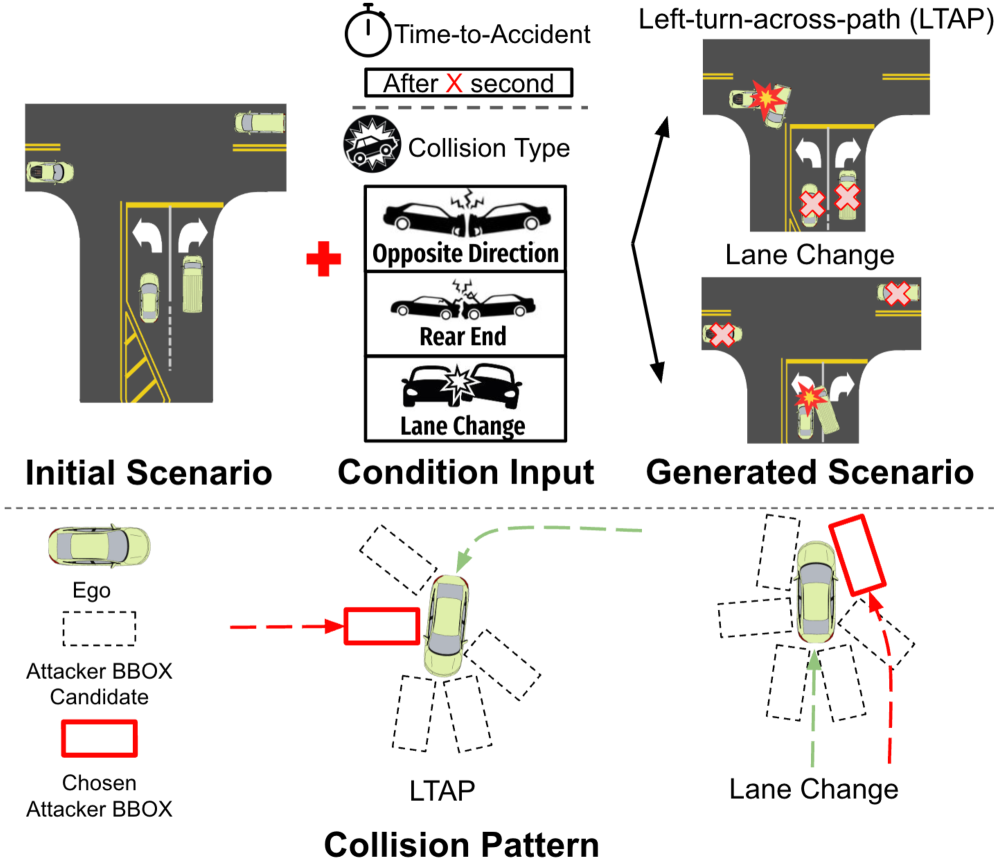 Time-to-Accident

After X second

Collision Type

Opposite Direction

Rear End

Lane Change

Left-turn-across-path (LTAP)

Lane Change

Initial Scenario

Condition Input

Generated Scenario

Ego

Attacker BBOX Candidate

Chosen Attacker BBOX

LTAP

Lane Change

Collision Pattern