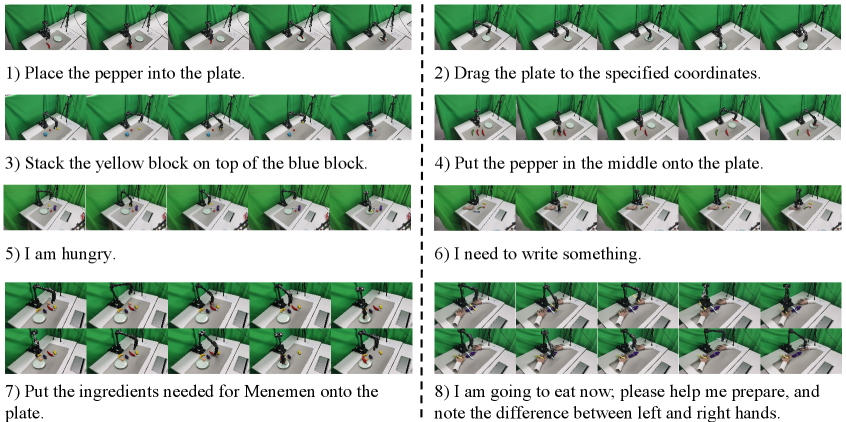 1) Place the pepper into the plate.

2) Drag the plate to the specified coordinates.

3) Stack the yellow block on top of the blue block.

4) Put the pepper in the middle onto the plate.

5) I am hungry.

6) I need to write something.

7) Put the ingredients needed for Menemen onto the plate.

8) I am going to eat now; please help me prepare, and note the difference between left and right hands.