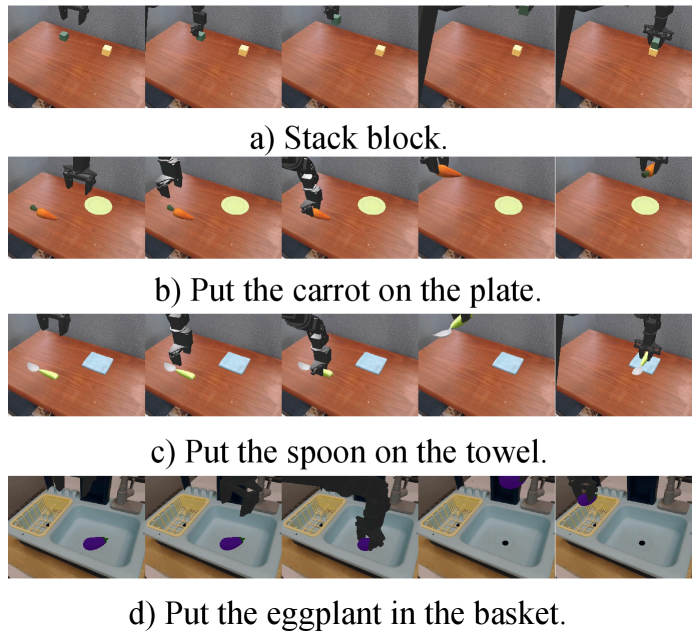 a) Stack block.

b) Put the carrot on the plate.

c) Put the spoon on the towel.

d) Put the eggplant in the basket.