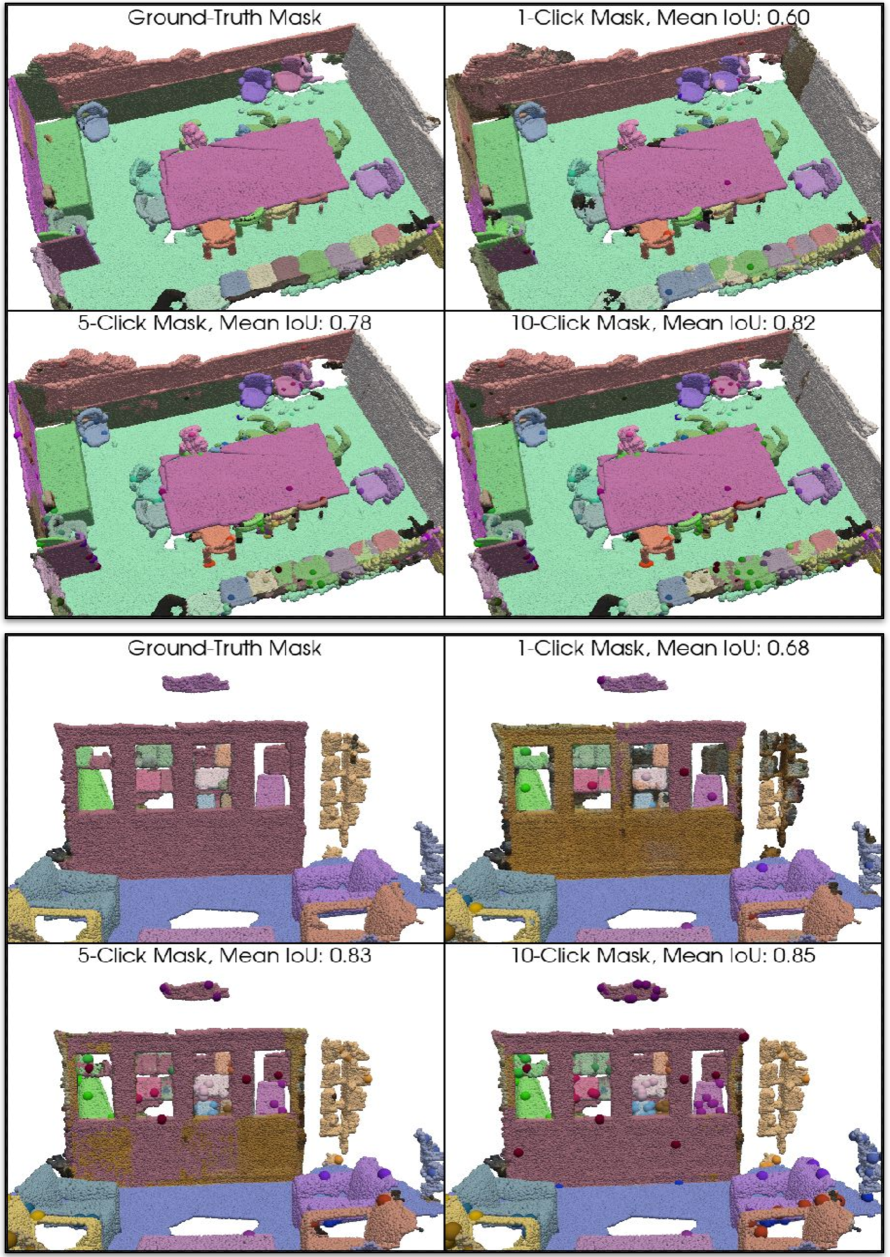 Ground-Truth Mask

1-Click Mask, Mean IoU: 0.60

5-Click Mask, Mean IoU: 0.78

10-Click Mask, Mean IoU: 0.82

Ground-Truth Mask

1-Click Mask, Mean IoU: 0.68

5-Click Mask, Mean IoU: 0.83

10-Click Mask, Mean IoU: 0.85