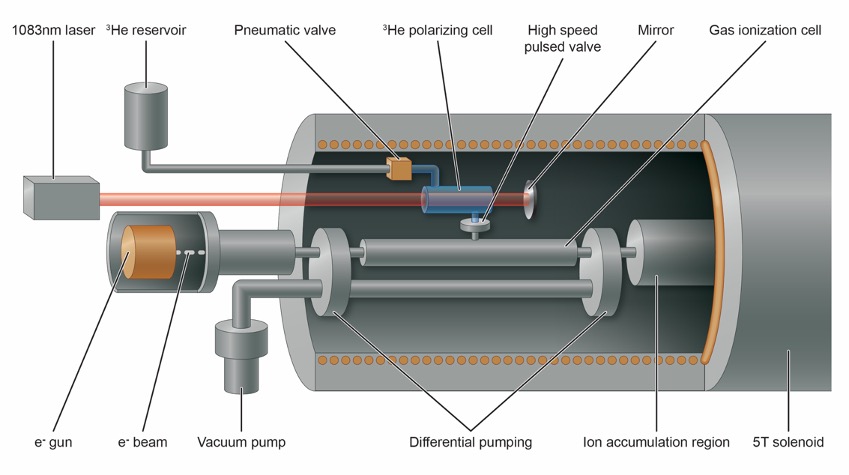 1083nm laser
$^3$He reservoir
Pneumatic valve
$^3$He polarizing cell
High speed pulsed valve
Mirror
Gas ionization cell

e$^-$ gun
e$^-$ beam
Vacuum pump
Differential pumping
Ion accumulation region
5T solenoid