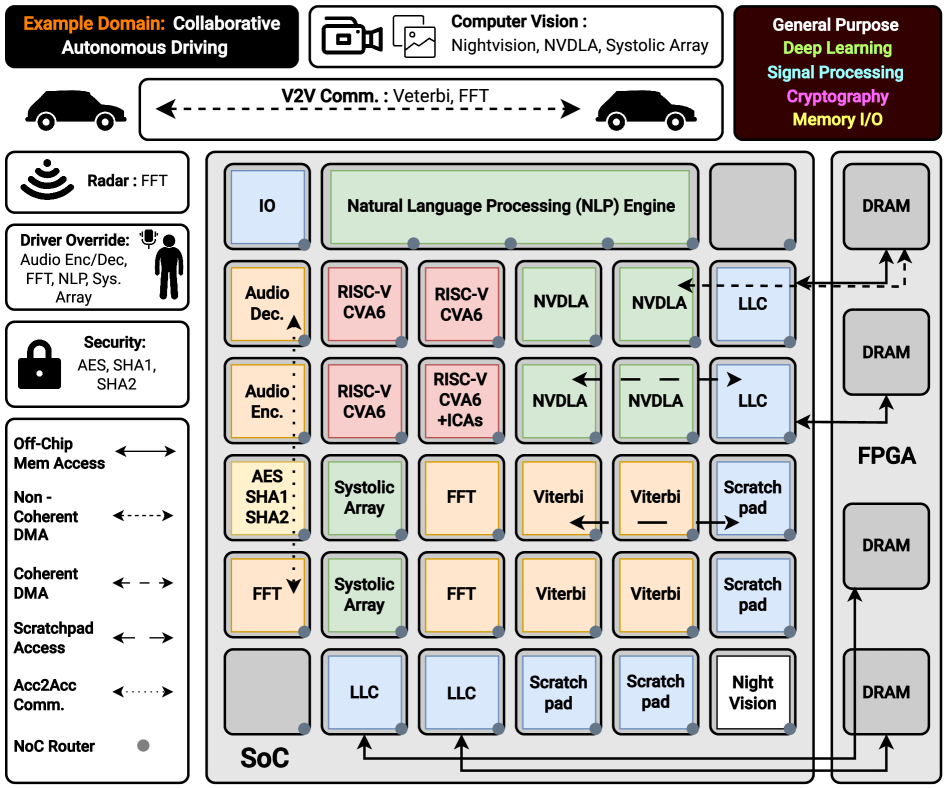 Example Domain: Collaborative Autonomous Driving

Computer Vision : Nightvision, NVDLA, Systolic Array

General Purpose
Deep Learning
Signal Processing
Cryptography
Memory I/O

V2V Comm. : Veterbi, FFT

Radar : FFT

Driver Override: Audio Enc/Dec, FFT, NLP, Sys. Array

Security: AES, SHA1, SHA2

Off-Chip Mem Access

Non - Coherent DMA

Coherent DMA

Scratchpad Access

Acc2Acc Comm.

NoC Router

IO
Natural Language Processing (NLP) Engine

Audio Dec.
RISC-V CVA6
RISC-V CVA6
NVDLA
NVDLA
LLC

Audio Enc.
RISC-V CVA6
RISC-V CVA6 +ICAs
NVDLA
NVDLA
LLC

AES SHA1 SHA2
Systolic Array
FFT
Viterbi
Viterbi
Scratch pad

FFT
Systolic Array
FFT
Viterbi
Viterbi
Scratch pad

LLC
LLC
Scratch pad
Scratch pad
Night Vision

SoC

DRAM
DRAM
FPGA
DRAM
DRAM