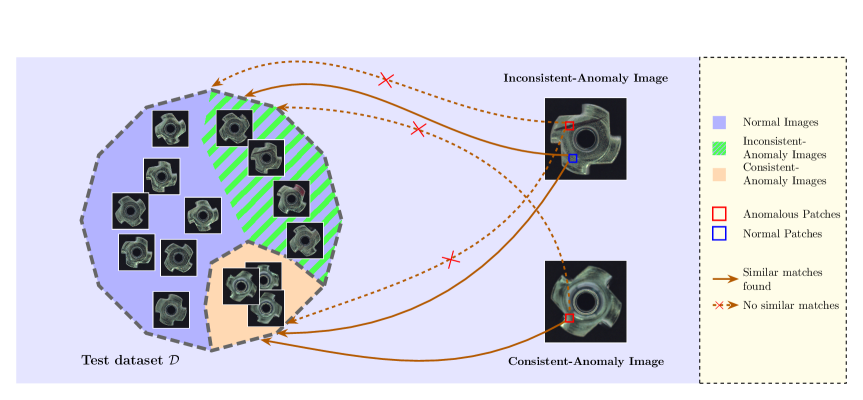 Inconsistent-Anomaly Image

Test dataset $\mathcal{D}$

Consistent-Anomaly Image

Normal Images

Inconsistent-Anomaly Images

Consistent-Anomaly Images

Anomalous Patches

Normal Patches

Similar matches found

No similar matches