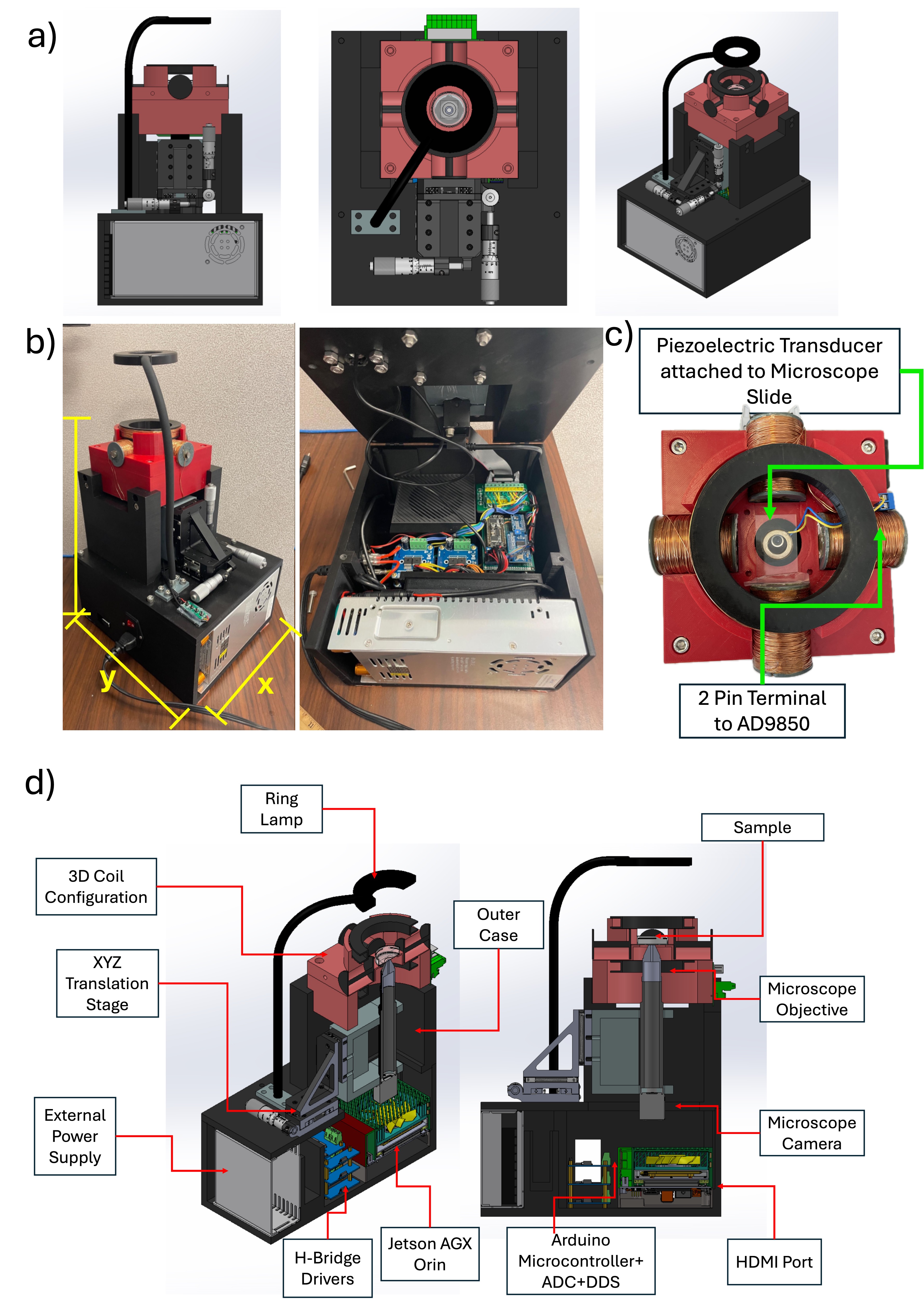 a)

b)

y

x

c)

Piezoelectric Transducer attached to Microscope Slide

2 Pin Terminal to AD9850

d)

Ring Lamp

3D Coil Configuration

XYZ Translation Stage

External Power Supply

Outer Case

H-Bridge Drivers

Jetson AGX Orin

Sample

Microscope Objective

Microscope Camera

Arduino Microcontroller+ ADC+DDS

HDMI Port