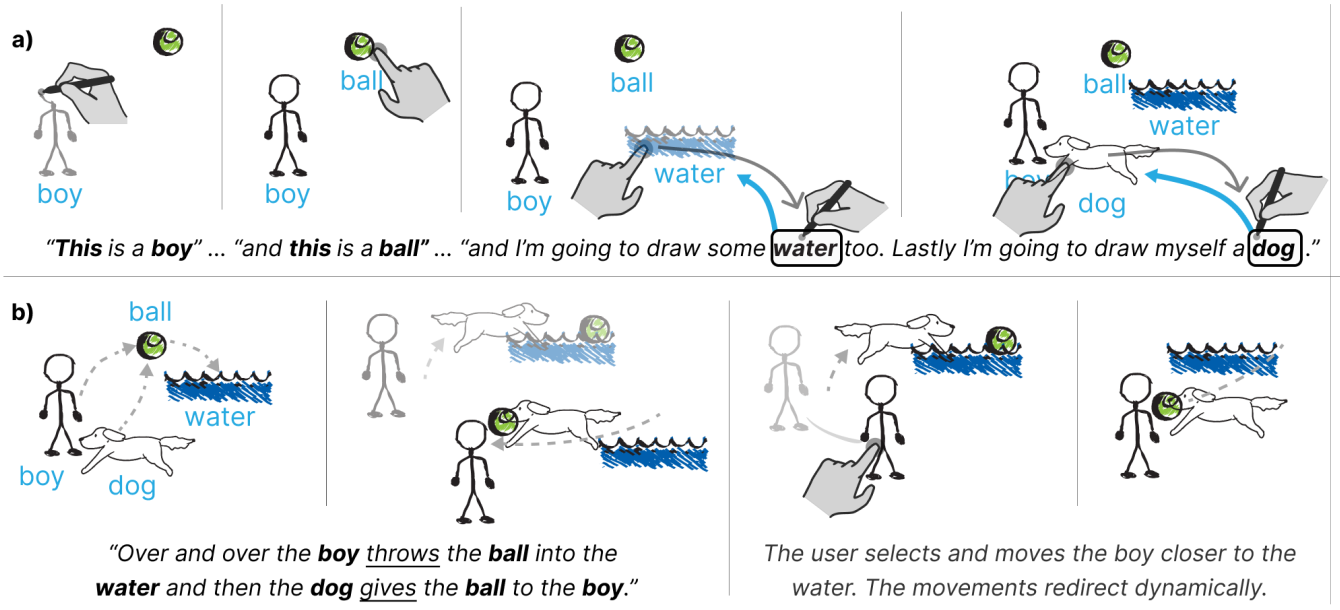 a)

boy

ball

boy

ball

water

boy

ball

water

boy

dog

"This is a boy" ... "and this is a ball" ... "and I'm going to draw some water too. Lastly I'm going to draw myself a dog."

b)

ball

water

boy

dog

"Over and over the boy throws the ball into the water and then the dog gives the ball to the boy."

The user selects and moves the boy closer to the water. The movements redirect dynamically.