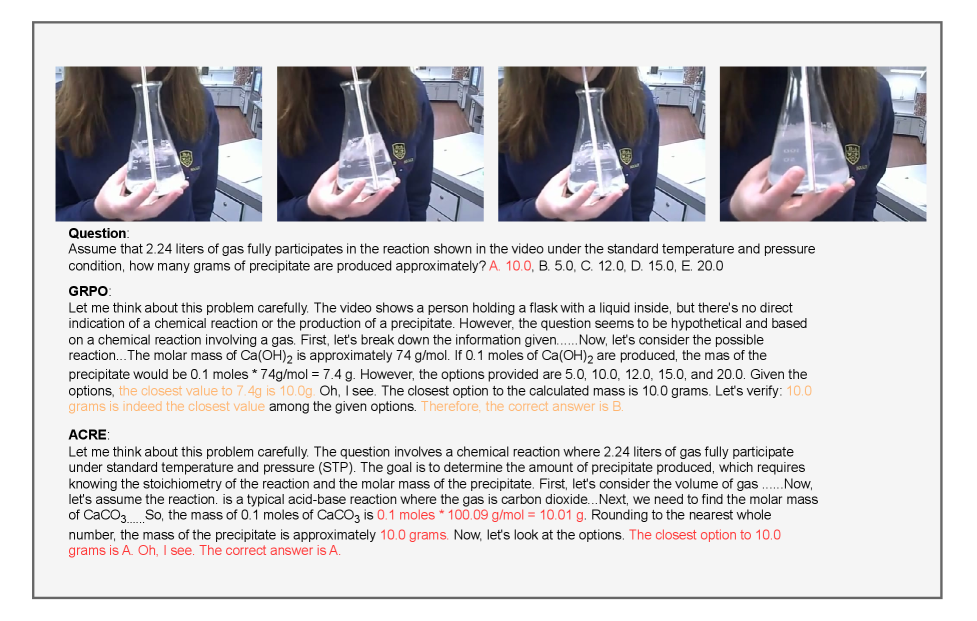 **Question**:
Assume that 2.24 liters of gas fully participates in the reaction shown in the video under the standard temperature and pressure condition, how many grams of precipitate are produced approximately? A. 10.0, B. 5.0, C. 12.0, D. 15.0, E. 20.0

**GRPO**:
Let me think about this problem carefully. The video shows a person holding a flask with a liquid inside, but there's no direct indication of a chemical reaction or the production of a precipitate. However, the question seems to be hypothetical and based on a chemical reaction involving a gas. First, let's break down the information given......Now, let's consider the possible reaction...The molar mass of $Ca(OH)_2$ is approximately 74 g/mol. If 0.1 moles of $Ca(OH)_2$ are produced, the mas of the precipitate would be 0.1 moles * 74g/mol = 7.4 g. However, the options provided are 5.0, 10.0, 12.0, 15.0, and 20.0. Given the options, the closest value to 7.4g is 10.0g. Oh, I see. The closest option to the calculated mass is 10.0 grams. Let's verify: 10.0 grams is indeed the closest value among the given options. Therefore, the correct answer is B.

**ACRE**:
Let me think about this problem carefully. The question involves a chemical reaction where 2.24 liters of gas fully participate under standard temperature and pressure (STP). The goal is to determine the amount of precipitate produced, which requires knowing the stoichiometry of the reaction and the molar mass of the precipitate. First, let's consider the volume of gas ......Now, let's assume the reaction. is a typical acid-base reaction where the gas is carbon dioxide...Next, we need to find the molar mass of $CaCO_3$.....So, the mass of 0.1 moles of $CaCO_3$ is 0.1 moles * 100.09 g/mol = 10.01 g. Rounding to the nearest whole number, the mass of the precipitate is approximately 10.0 grams. Now, let's look at the options. The closest option to 10.0 grams is A. Oh, I see. The correct answer is A.