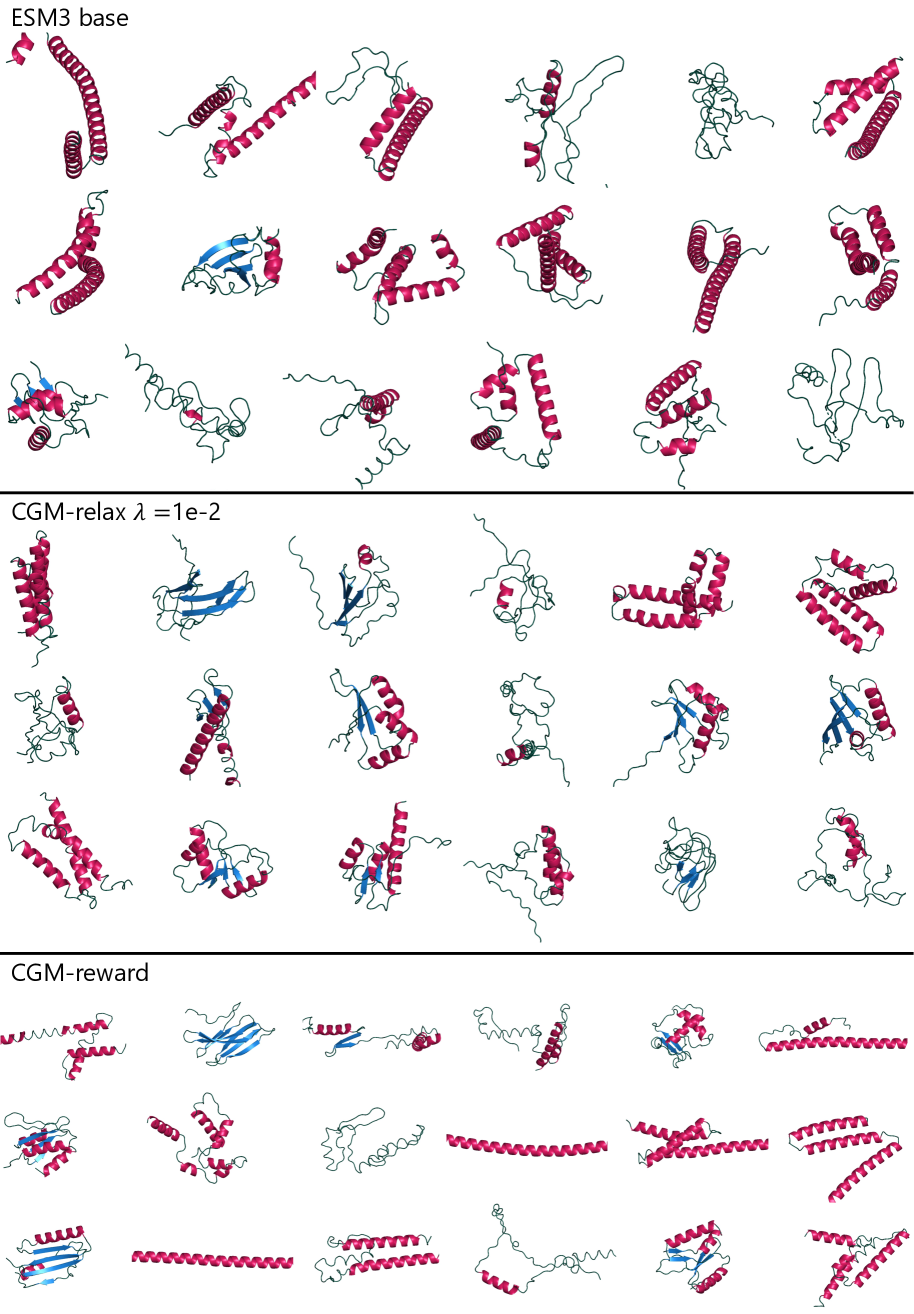 ESM3 base

CGM-relax $\lambda$ =1e-2

CGM-reward