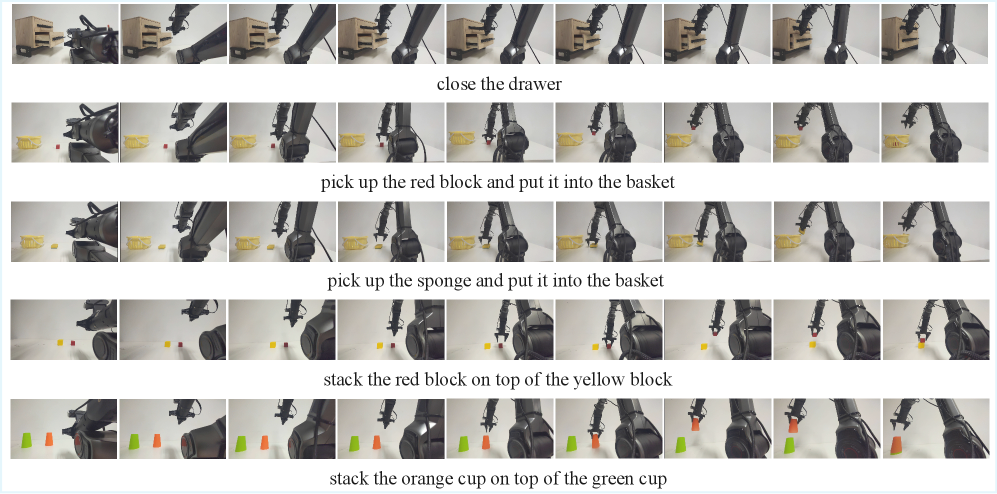 close the drawer

pick up the red block and put it into the basket

pick up the sponge and put it into the basket

stack the red block on top of the yellow block

stack the orange cup on top of the green cup