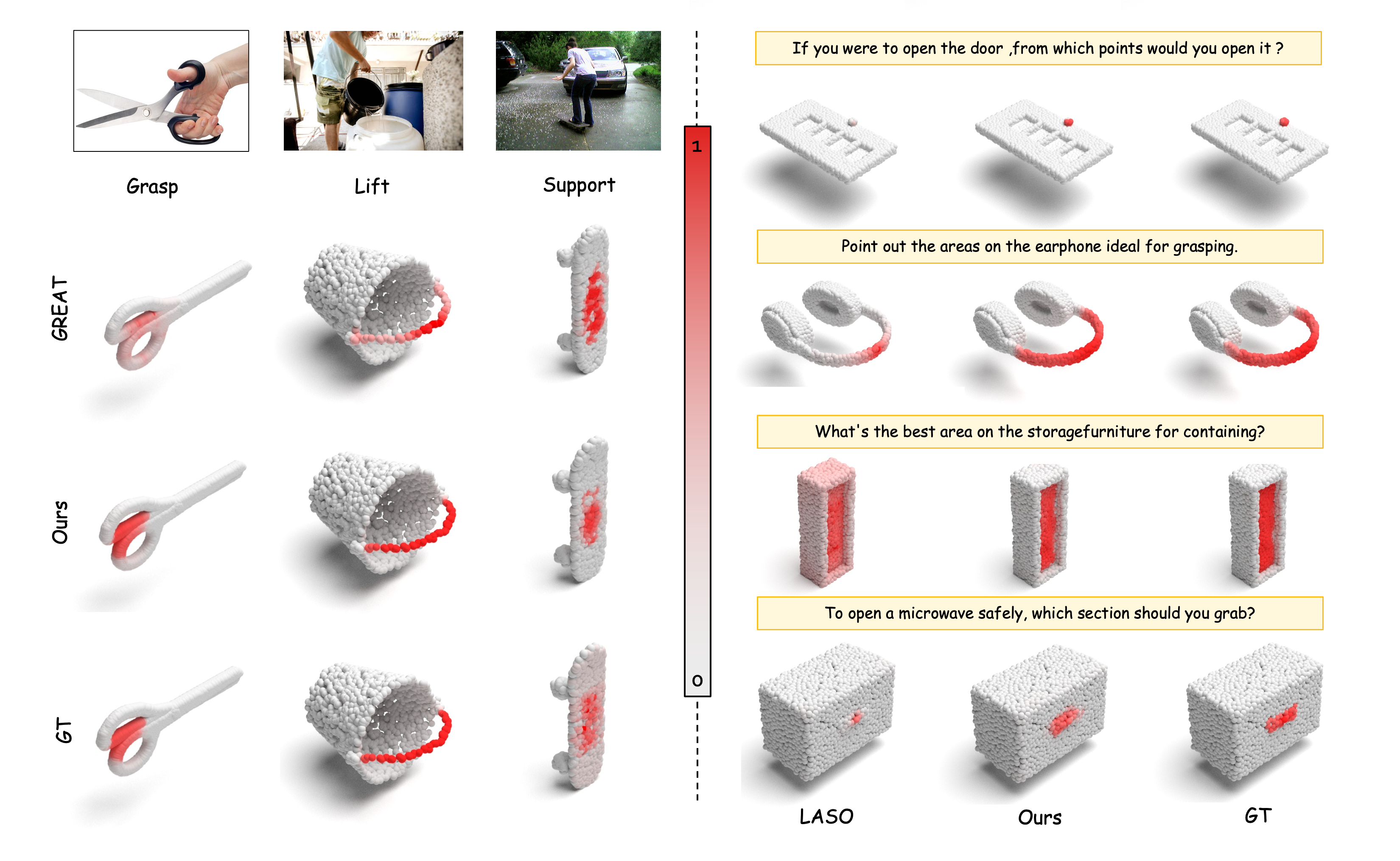 Grasp

Lift

Support

GREAT

Ours

GT

1

0

If you were to open the door ,from which points would you open it ?

Point out the areas on the earphone ideal for grasping.

What's the best area on the storagefurniture for containing?

To open a microwave safely, which section should you grab?

LASO

Ours

GT