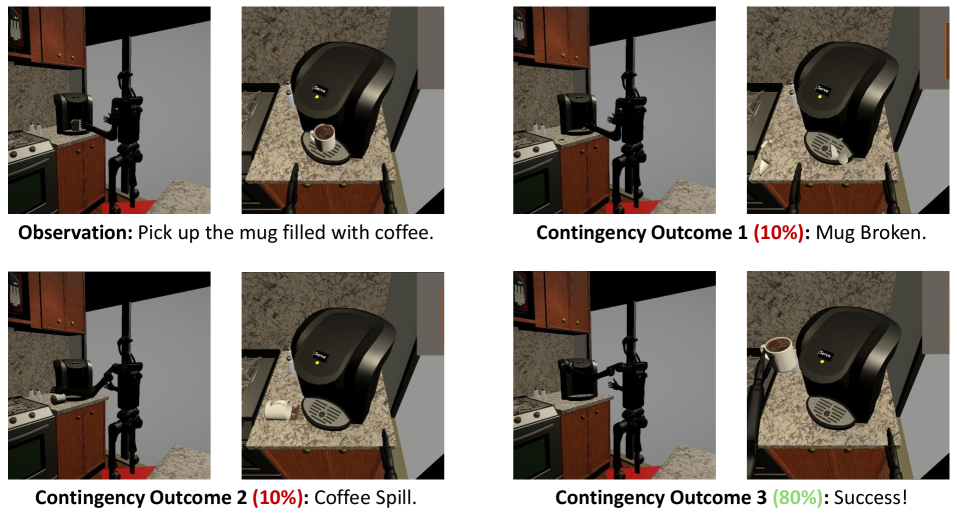 Observation: Pick up the mug filled with coffee.

Contingency Outcome 1 (10%): Mug Broken.

Contingency Outcome 2 (10%): Coffee Spill.

Contingency Outcome 3 (80%): Success!