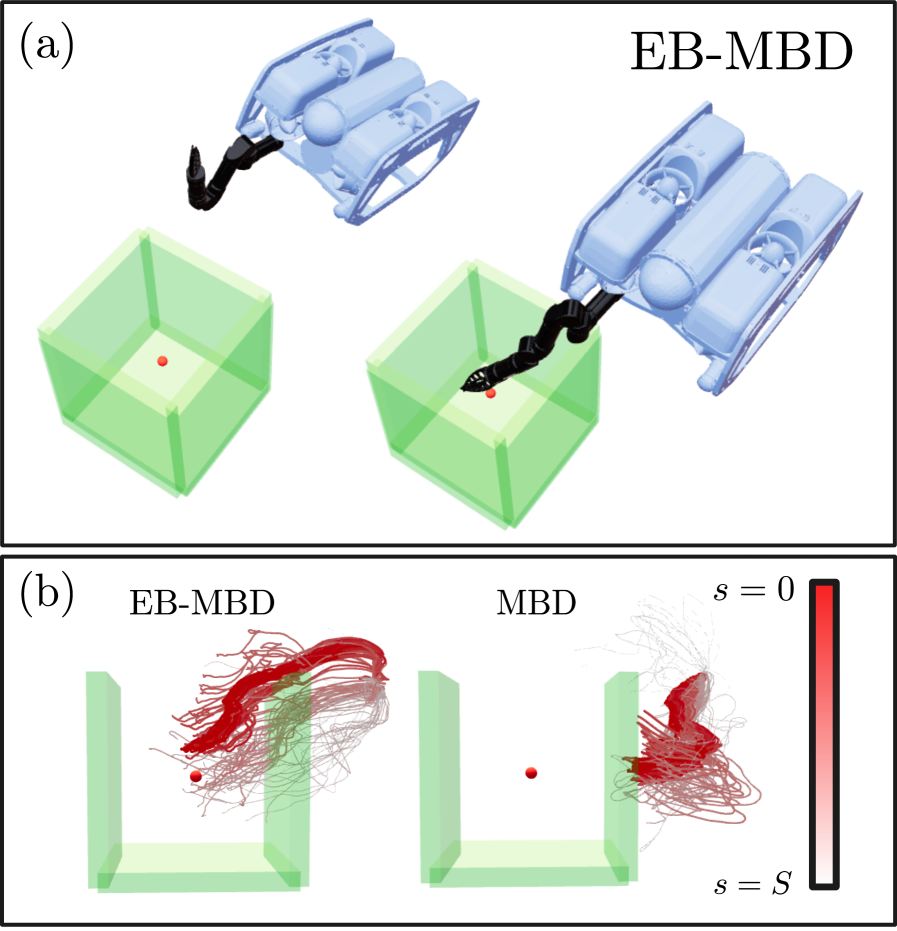 (a)

EB-MBD

(b)

EB-MBD

MBD

$s = 0$

$s = S$