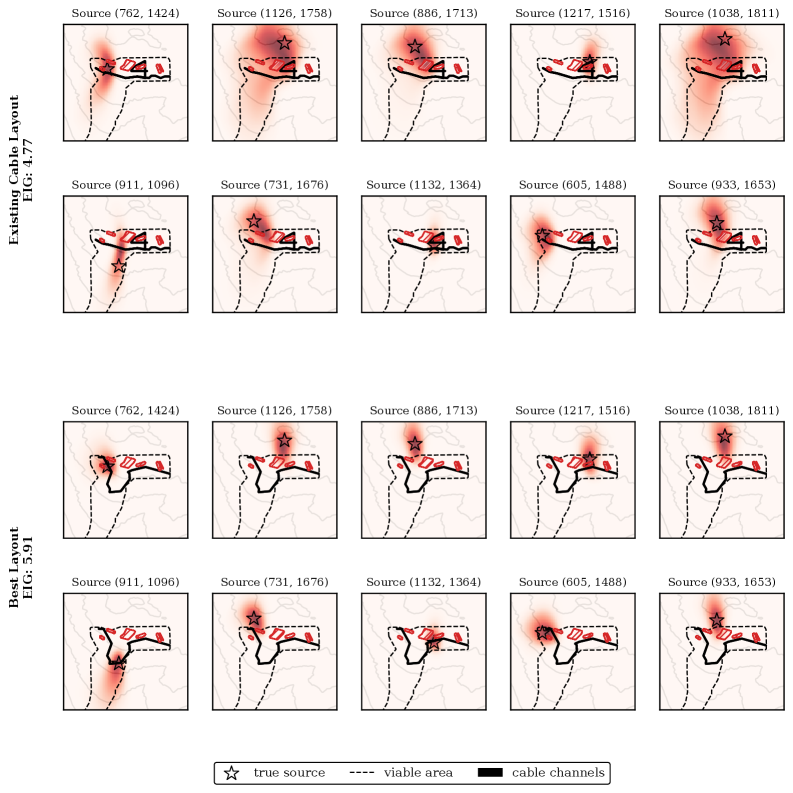 Existing Cable Layout
EIG: 4.77

Source (762, 1424)
Source (1126, 1758)
Source (886, 1713)
Source (1217, 1516)
Source (1038, 1811)

Source (911, 1096)
Source (731, 1676)
Source (1132, 1364)
Source (605, 1488)
Source (933, 1653)

Best Layout
EIG: 5.91

Source (762, 1424)
Source (1126, 1758)
Source (886, 1713)
Source (1217, 1516)
Source (1038, 1811)

Source (911, 1096)
Source (731, 1676)
Source (1132, 1364)
Source (605, 1488)
Source (933, 1653)

true source
viable area
cable channels