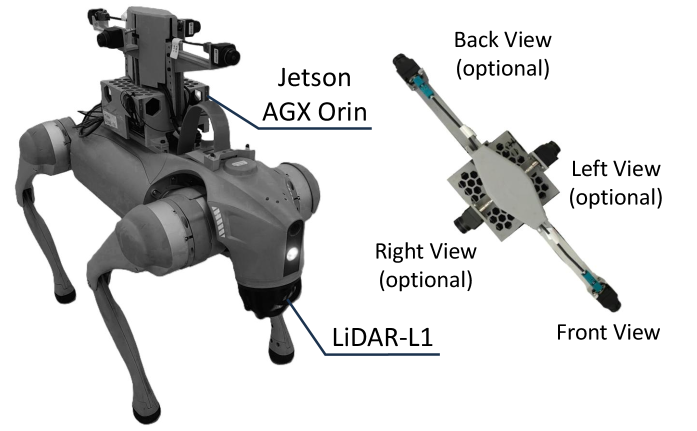 Jetson
AGX Orin

LiDAR-L1

Back View
(optional)

Left View
(optional)

Right View
(optional)

Front View