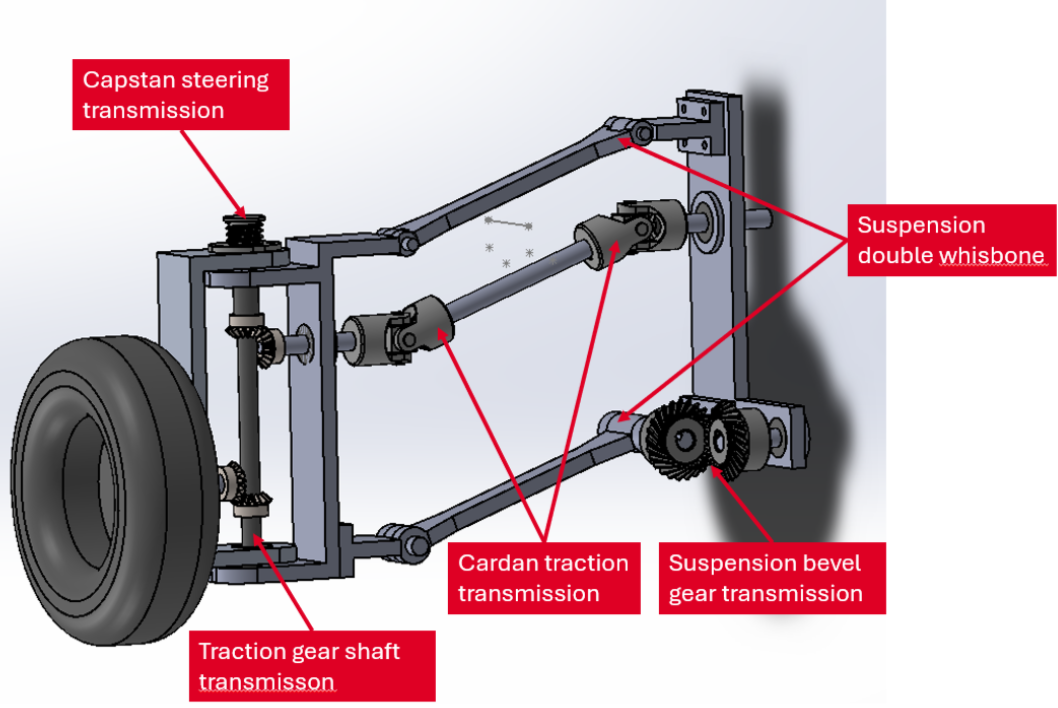 Capstan steering transmission

Suspension double whisbone

Cardan traction transmission

Suspension bevel gear transmission

Traction gear shaft transmisson