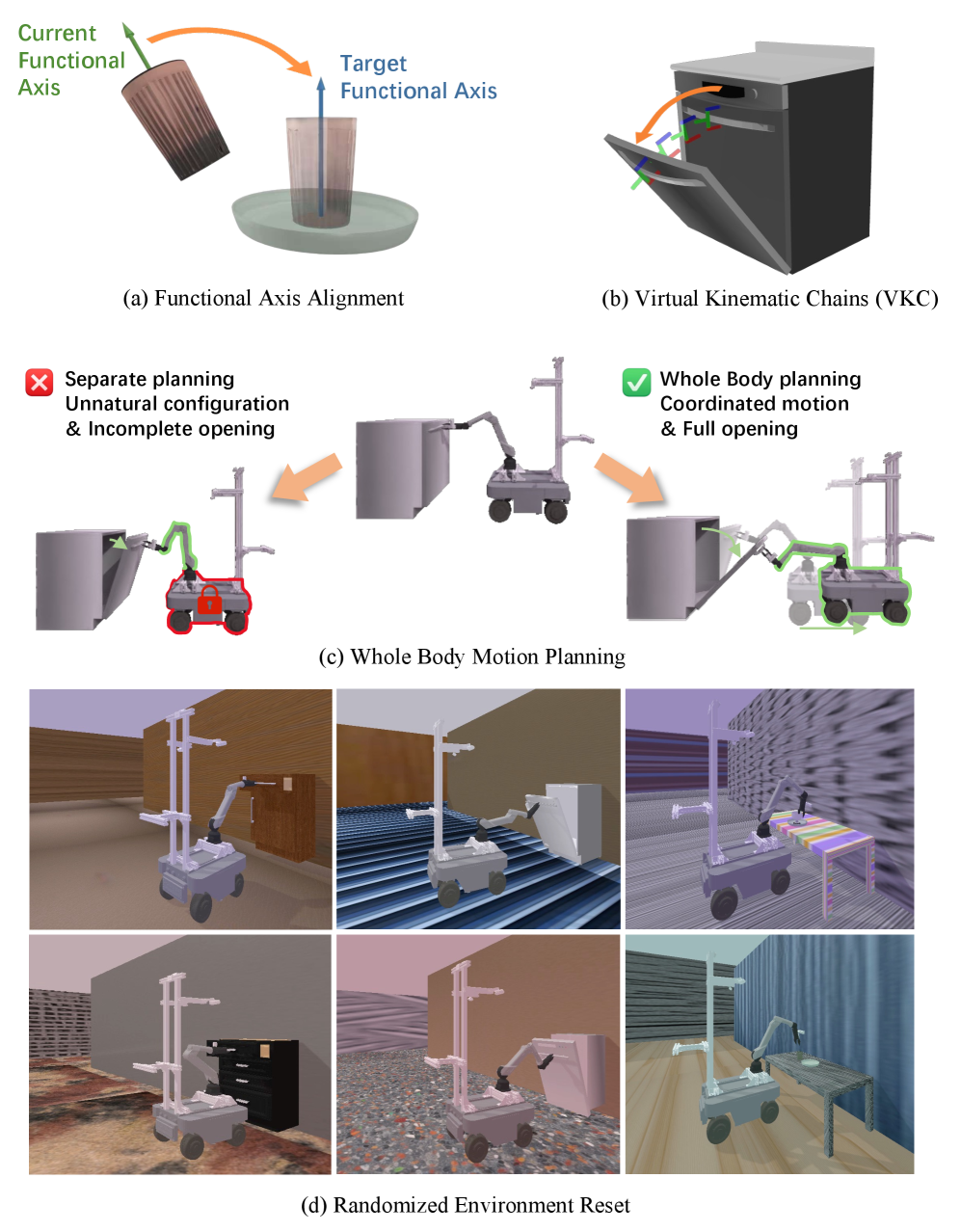 Current Functional Axis

Target Functional Axis

(a) Functional Axis Alignment

(b) Virtual Kinematic Chains (VKC)

Separate planning
Unnatural configuration
& Incomplete opening

Whole Body planning
Coordinated motion
& Full opening

(c) Whole Body Motion Planning

(d) Randomized Environment Reset