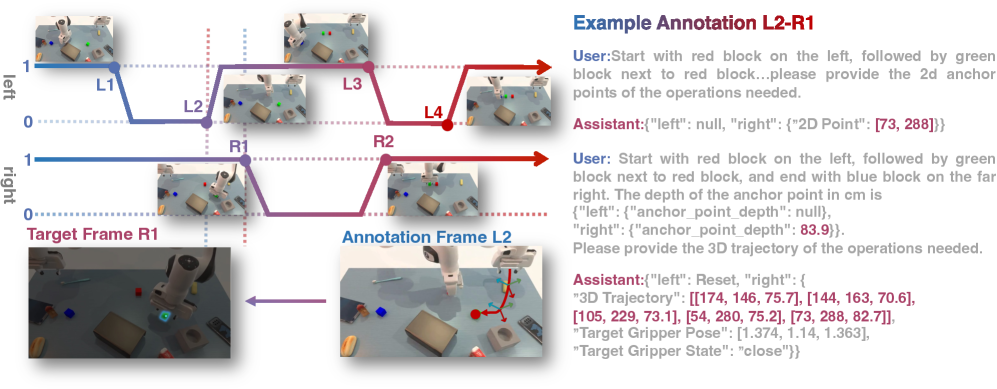 left
1
0
L1
L2
L3
L4
right
1
0
R1
R2
Target Frame R1
Annotation Frame L2

Example Annotation L2-R1

User:Start with red block on the left, followed by green block next to red block...please provide the 2d anchor points of the operations needed.

Assistant:{"left": null, "right": {"2D Point": [73, 288]}}

User: Start with red block on the left, followed by green block next to red block, and end with blue block on the far right. The depth of the anchor point in cm is {"left": {"anchor_point_depth": null}, "right": {"anchor_point_depth": 83.9}}. Please provide the 3D trajectory of the operations needed.

Assistant:{"left": Reset, "right": { "3D Trajectory": [[174, 146, 75.7], [144, 163, 70.6], [105, 229, 73.1], [54, 280, 75.2], [73, 288, 82.7]], "Target Gripper Pose": [1.374, 1.14, 1.363], "Target Gripper State": "close"}}