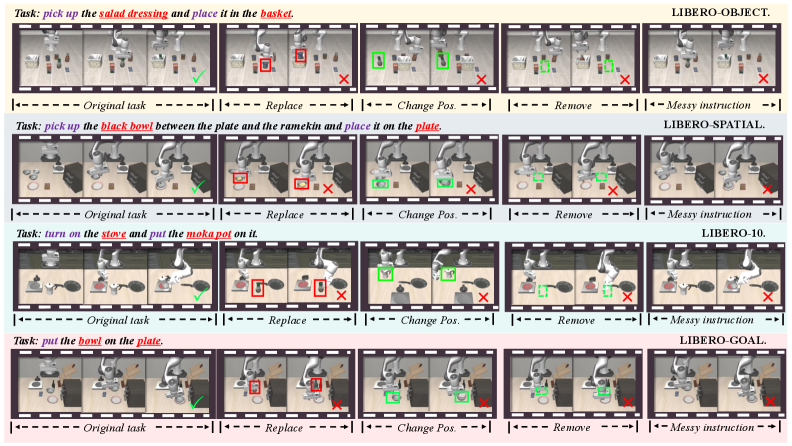 Task: pick up the salad dressing and place it in the basket.

LIBERO-OBJECT.

Original task

Replace

Change Pos.

Remove

Messy instruction

Task: pick up the black bowl between the plate and the ramekin and place it on the plate.

LIBERO-SPATIAL.

Original task

Replace

Change Pos.

Remove

Messy instruction

Task: turn on the stove and put the moka pot on it.

LIBERO-10.

Original task

Replace

Change Pos.

Remove

Messy instruction

Task: put the bowl on the plate.

LIBERO-GOAL.

Original task

Replace

Change Pos.

Remove

Messy instruction