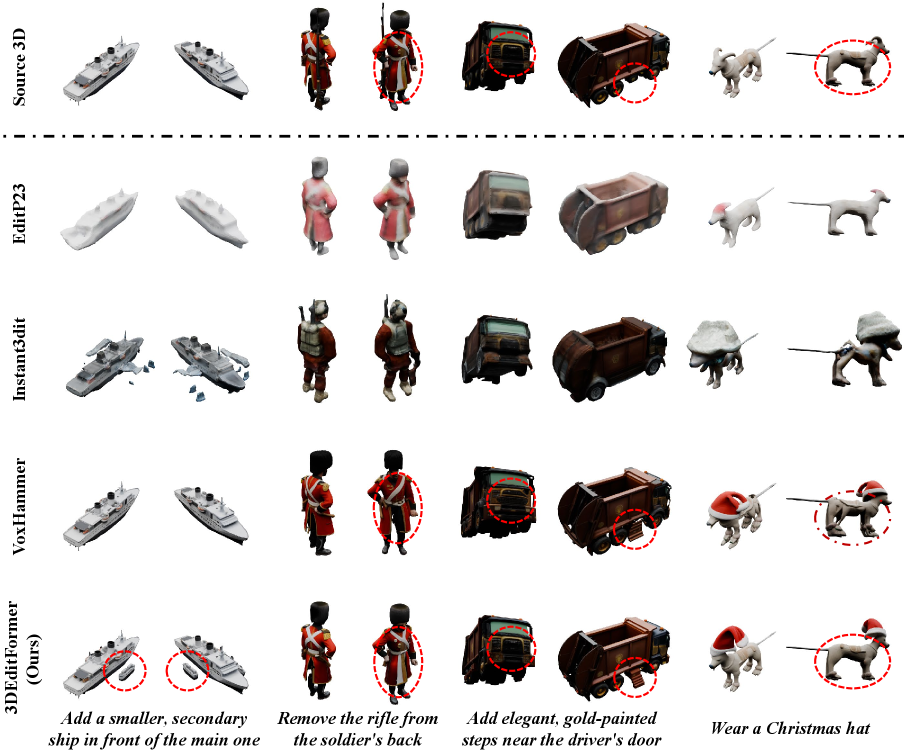 Source 3D

EditP23

Instant3dit

VoxHammer

3DEditFormer (Ours)

Add a smaller, secondary ship in front of the main one

Remove the rifle from the soldier's back

Add elegant, gold-painted steps near the driver's door

Wear a Christmas hat