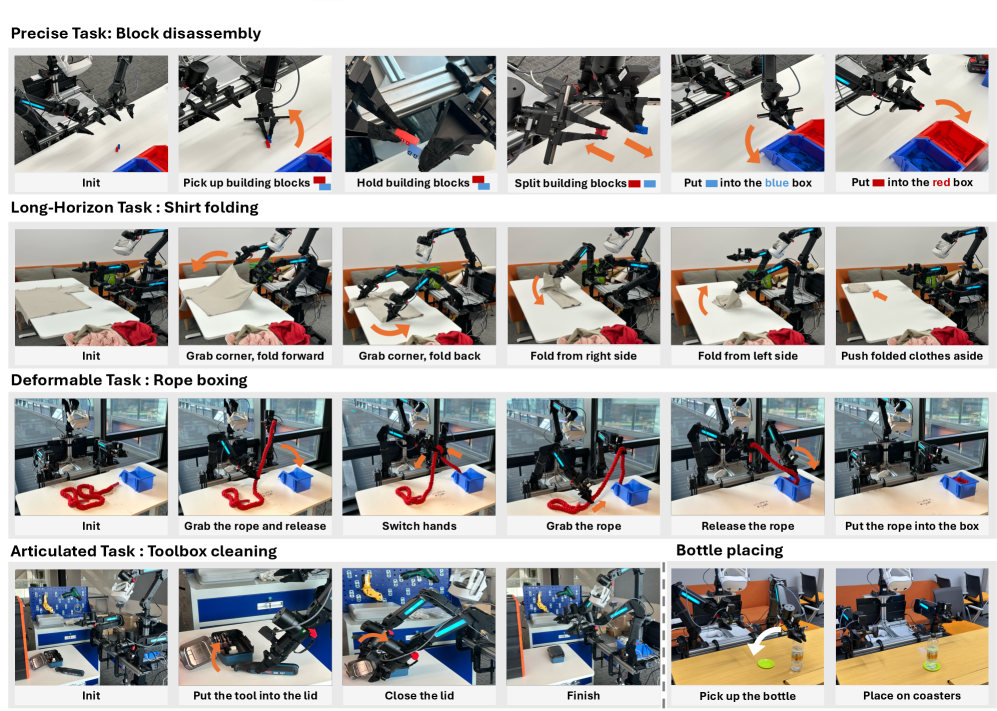 Precise Task: Block disassembly

Init

Pick up building blocks

Hold building blocks

Split building blocks

Put into the blue box

Put into the red box

Long-Horizon Task : Shirt folding

Init

Grab corner, fold forward

Grab corner, fold back

Fold from right side

Fold from left side

Push folded clothes aside

Deformable Task : Rope boxing

Init

Grab the rope and release

Switch hands

Grab the rope

Release the rope

Put the rope into the box

Articulated Task : Toolbox cleaning

Init

Put the tool into the lid

Close the lid

Finish

Bottle placing

Pick up the bottle

Place on coasters