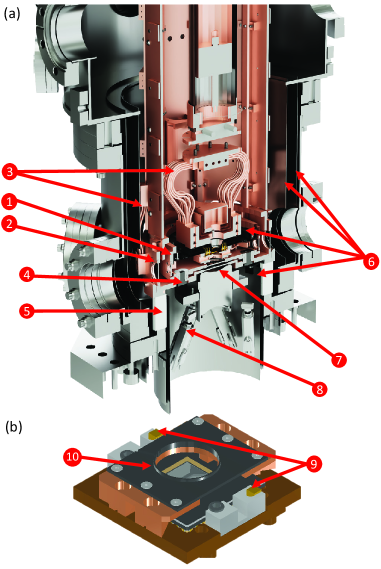 (a)

3

1

2

4

5

6

7

8

(b)

10

9