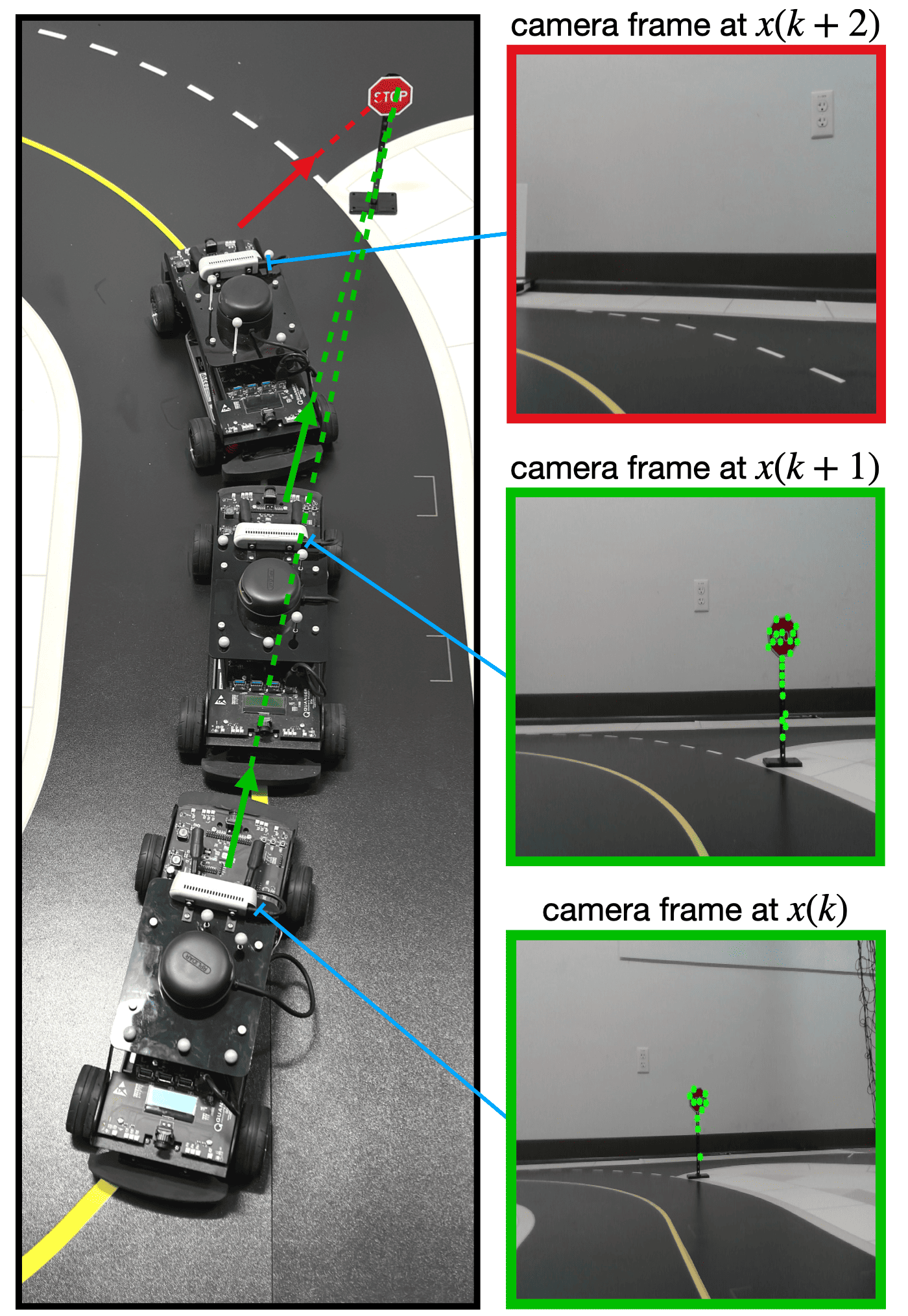 STOP

camera frame at $x(k+2)$

camera frame at $x(k+1)$

camera frame at $x(k)$