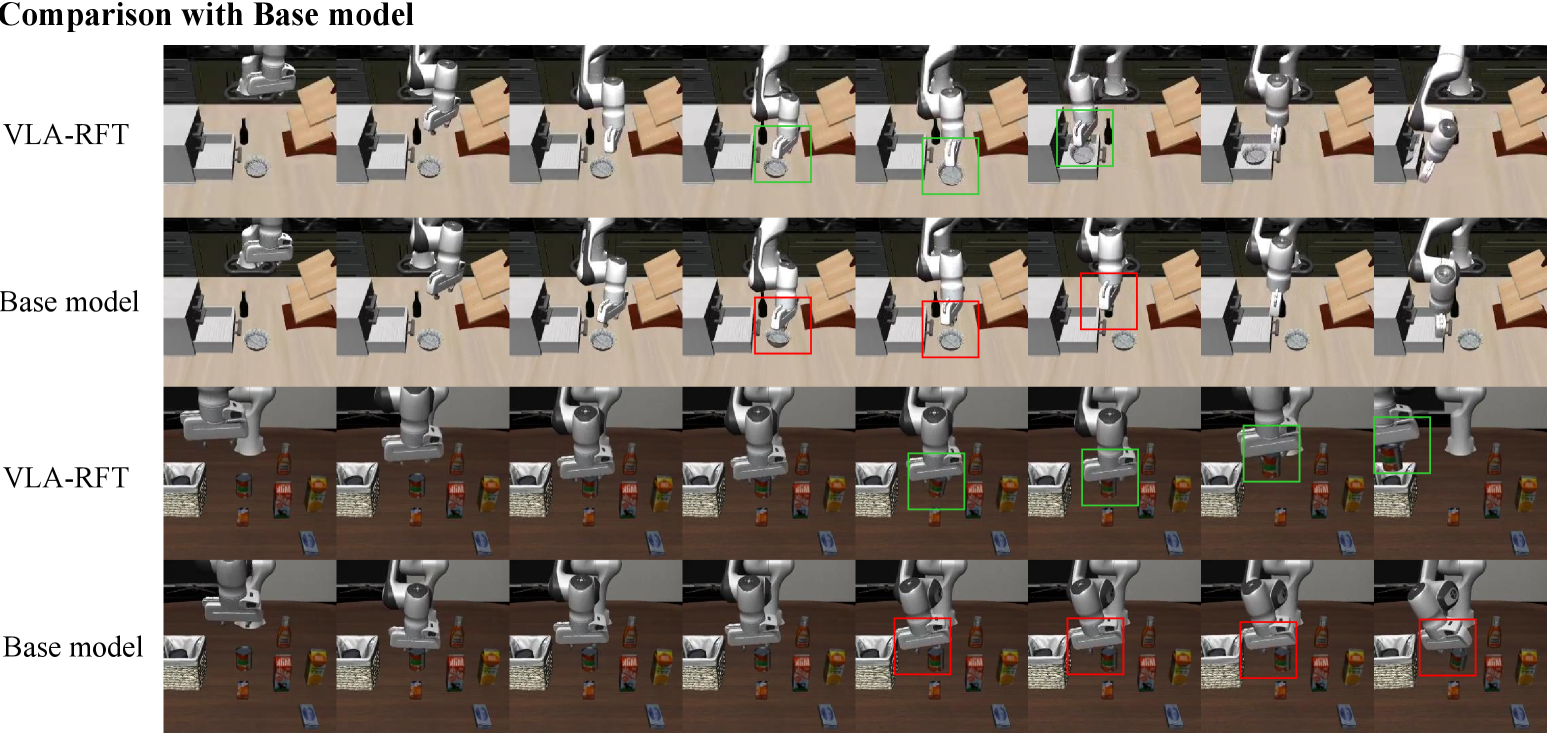 Comparison with Base model

VLA-RFT

Base model

VLA-RFT

Base model