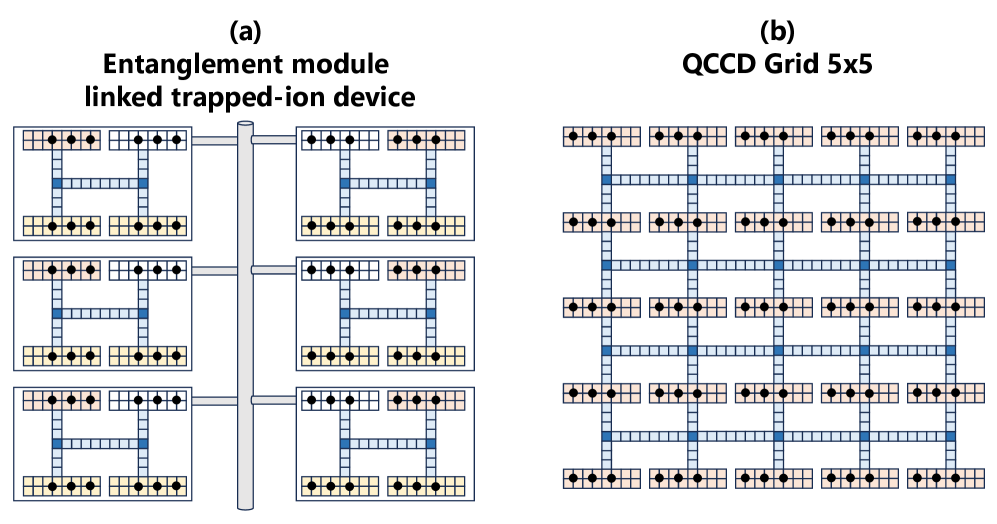 (a)
Entanglement module linked trapped-ion device

(b)
QCCD Grid 5x5