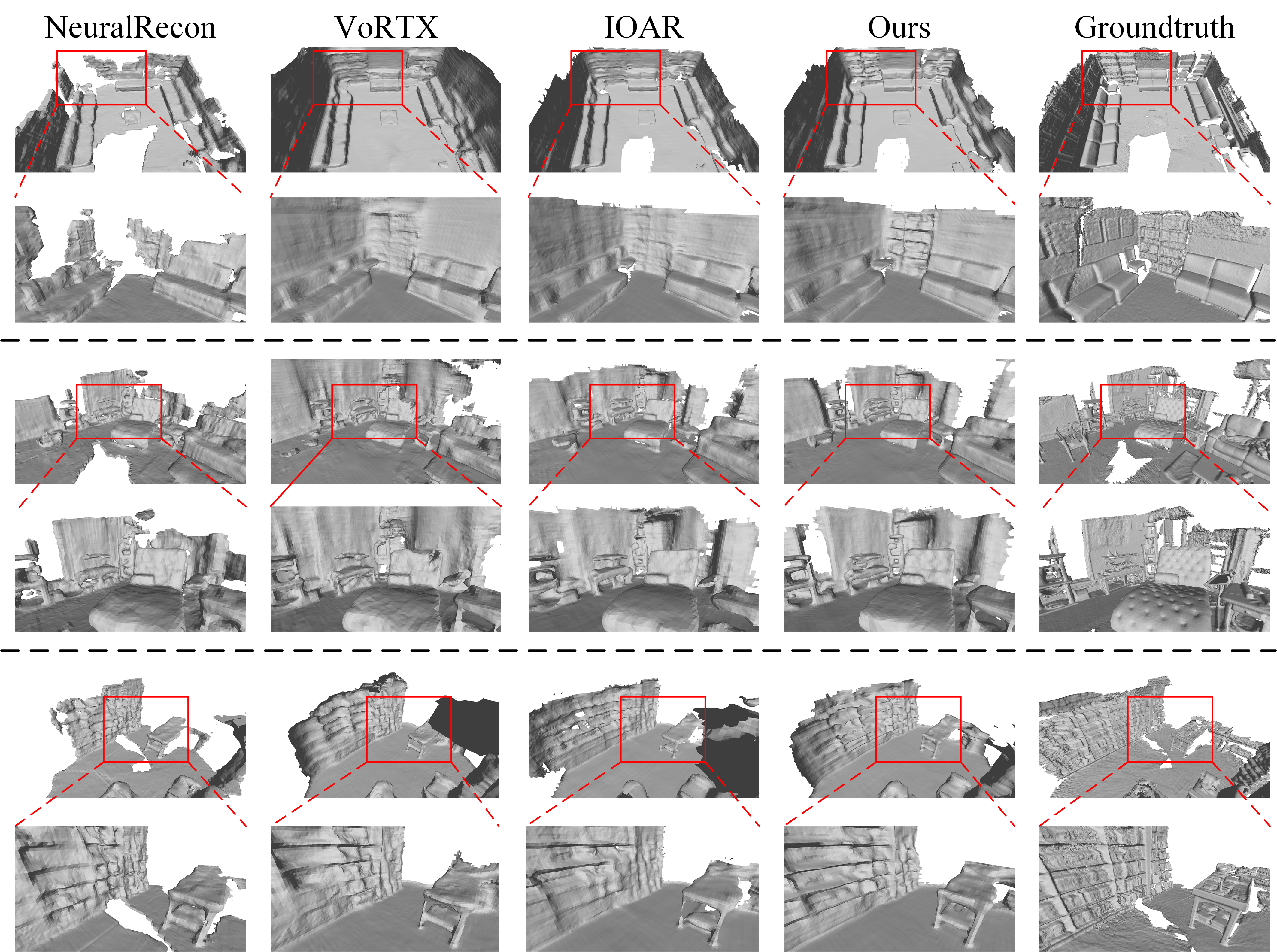 NeuralRecon VoRTX IOAR Ours Groundtruth