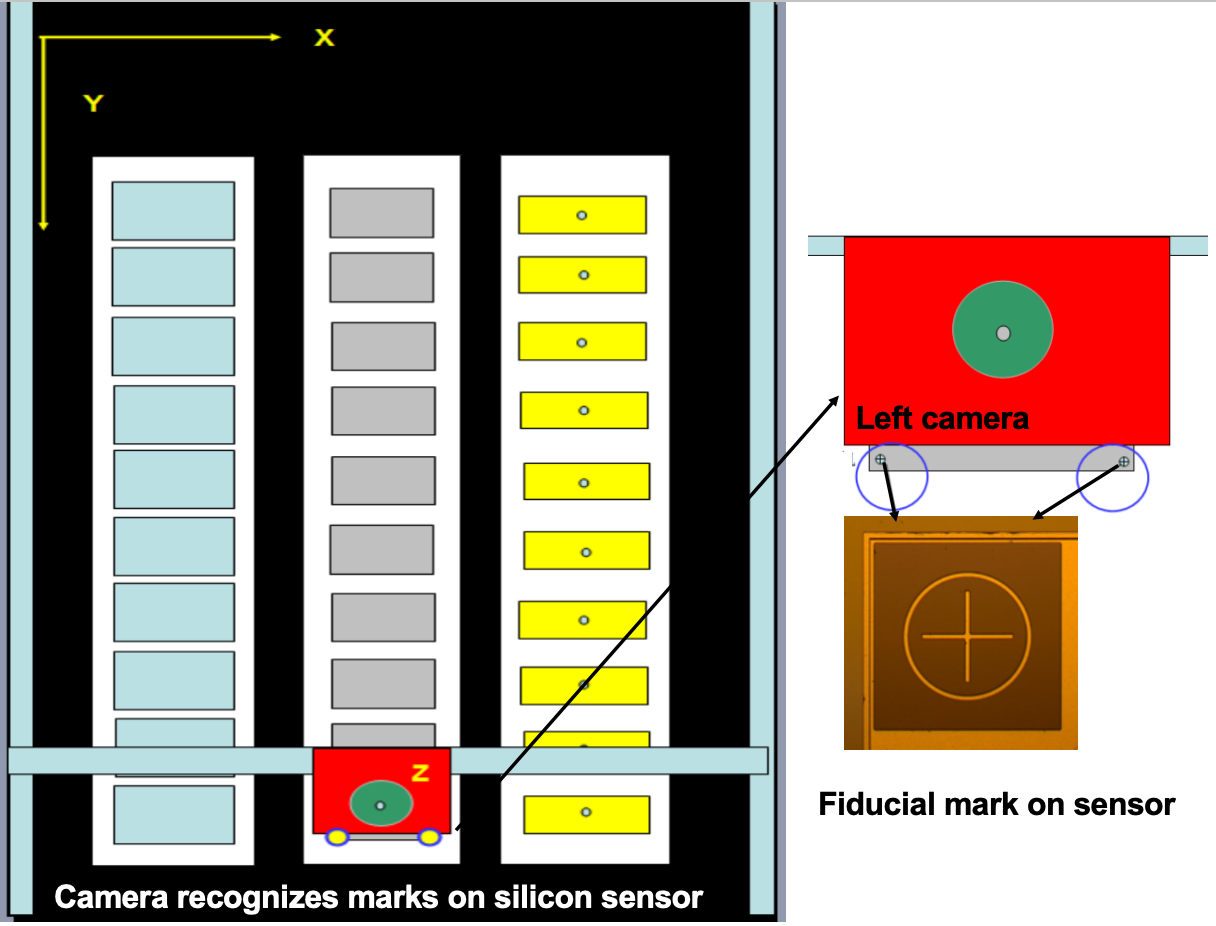 X
Y
Z
Camera recognizes marks on silicon sensor
Left camera
Fiducial mark on sensor