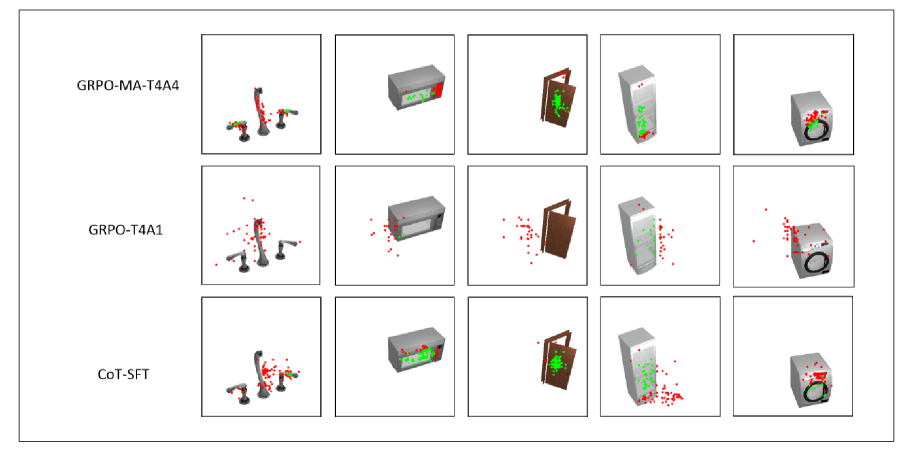 GRPO-MA-T4A4

GRPO-T4A1

CoT-SFT