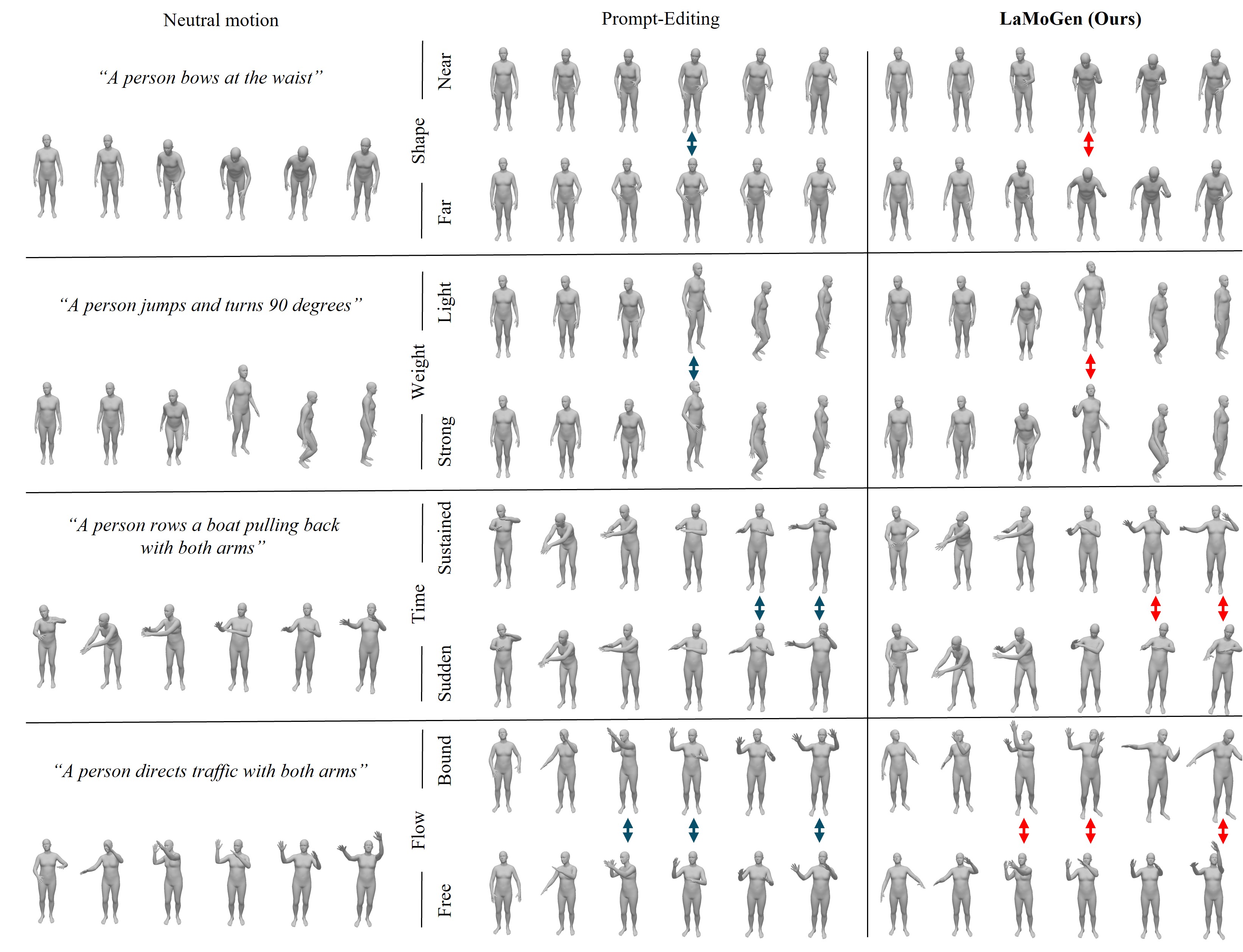 Neutral motion

Prompt-Editing

LaMoGen (Ours)

"A person bows at the waist"

Shape

Near

Far

"A person jumps and turns 90 degrees"

Weight

Light

Strong

"A person rows a boat pulling back with both arms"

Time

Sustained

Sudden

"A person directs traffic with both arms"

Flow

Bound

Free